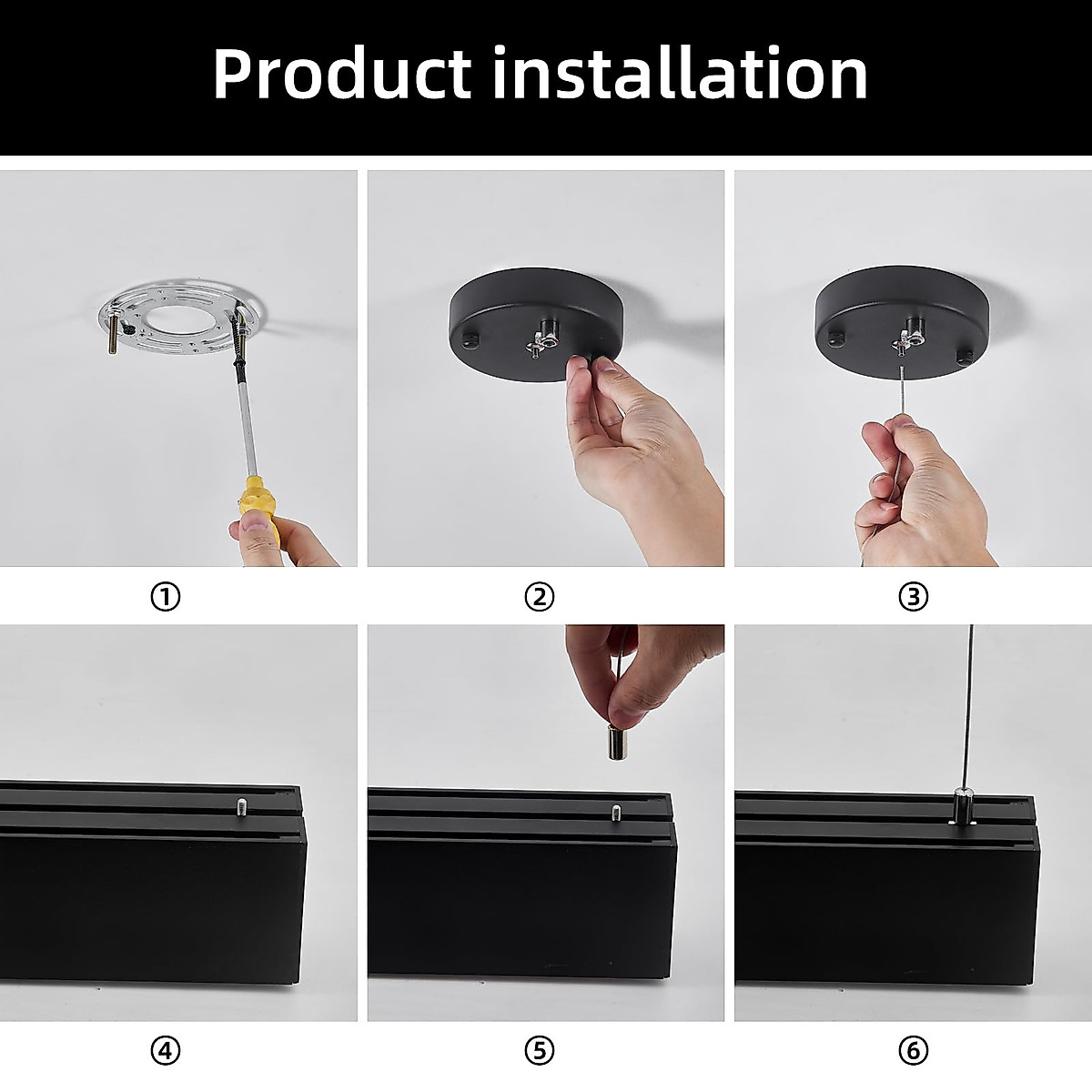 Product installation

①

②

③

④

⑤

⑥