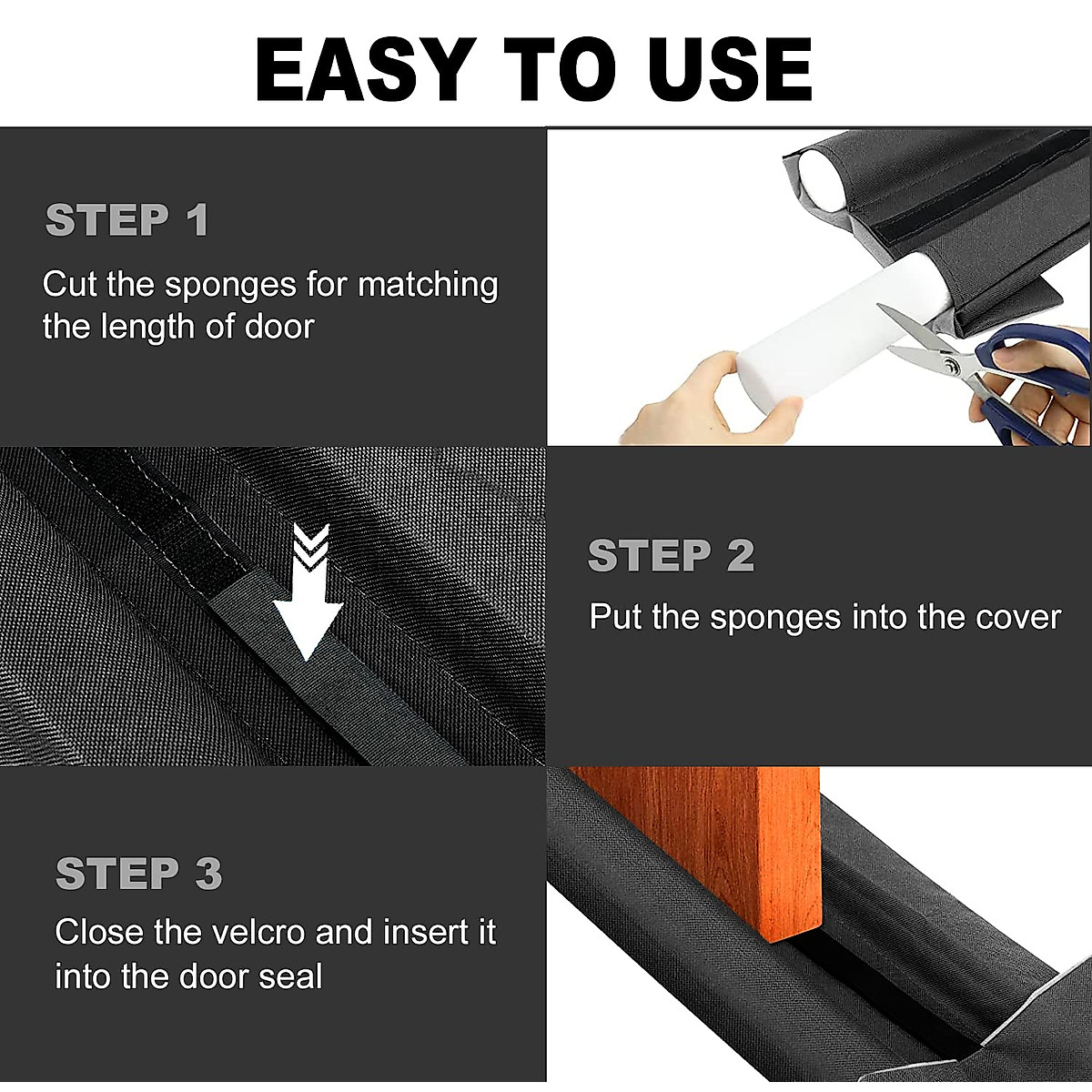 EASY TO USE

STEP 1

Cut the sponges for matching the length of door

STEP 2

Put the sponges into the cover

STEP 3

Close the velcro and insert it into the door seal