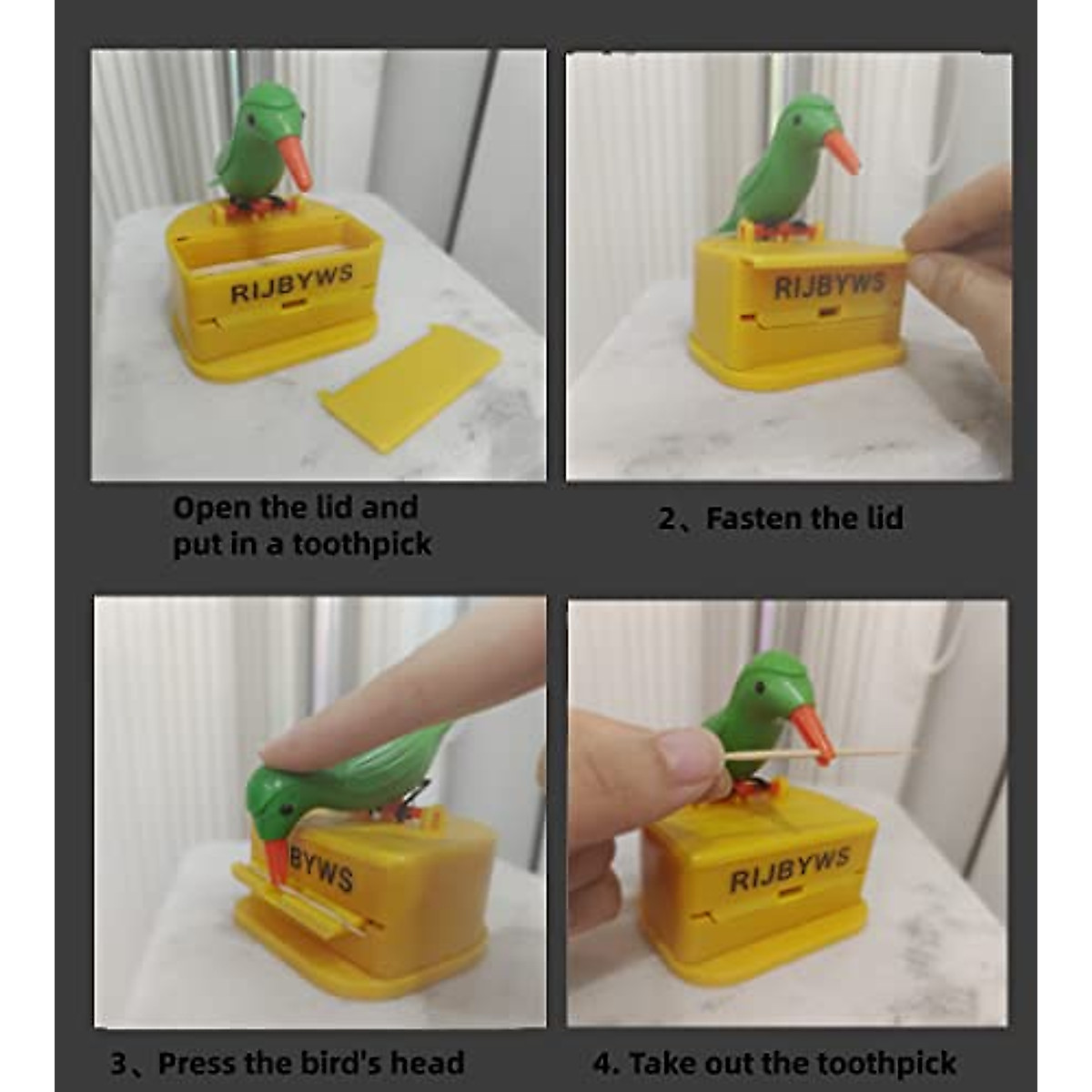 RIJBYWS

Open the lid and put in a toothpick

RIJBYWS

2、Fasten the lid

BYWS

3、Press the bird's head

RIJBYWS

4. Take out the toothpick