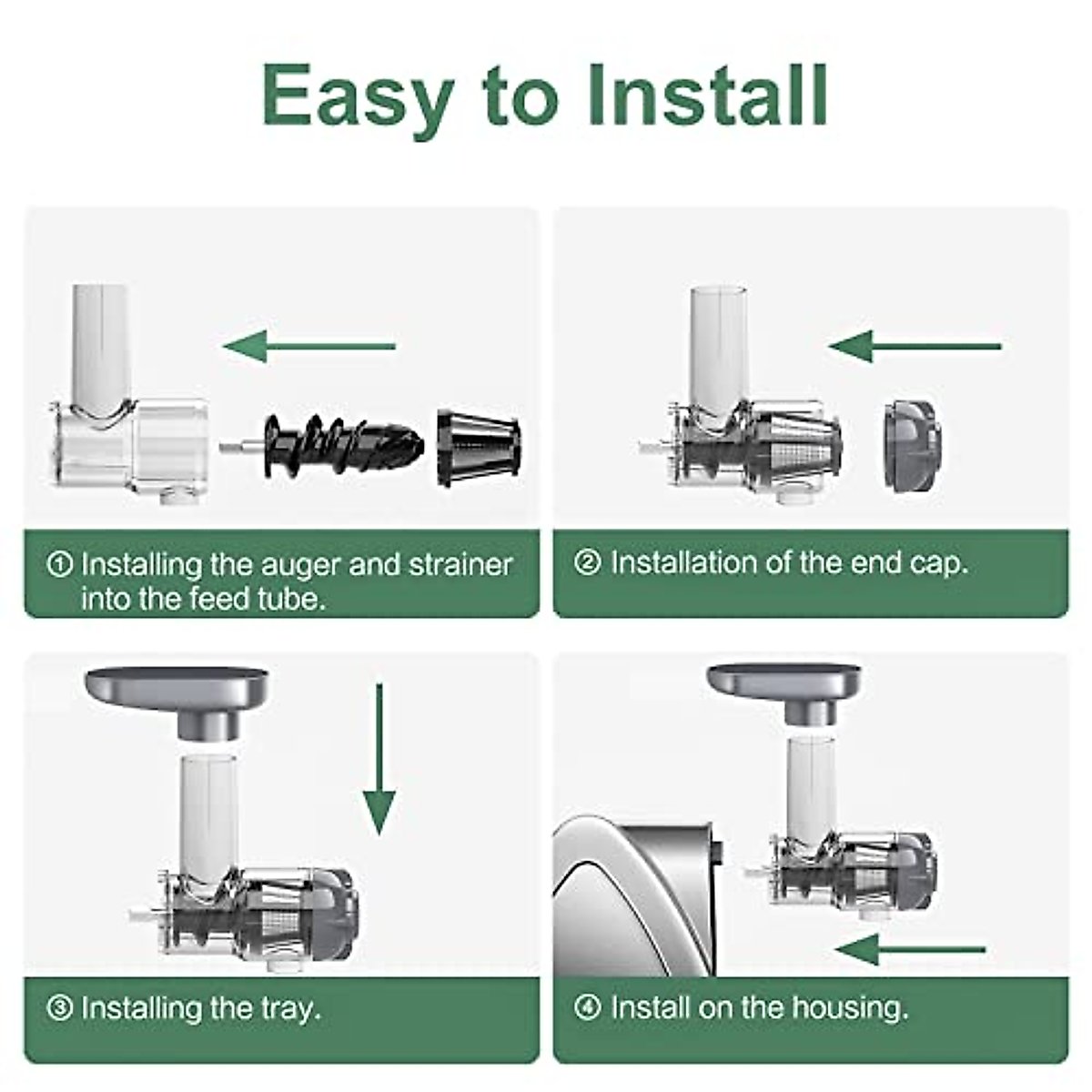 Easy to Install

① Installing the auger and strainer into the feed tube.

② Installation of the end cap.

③ Installing the tray.

④ Install on the housing.