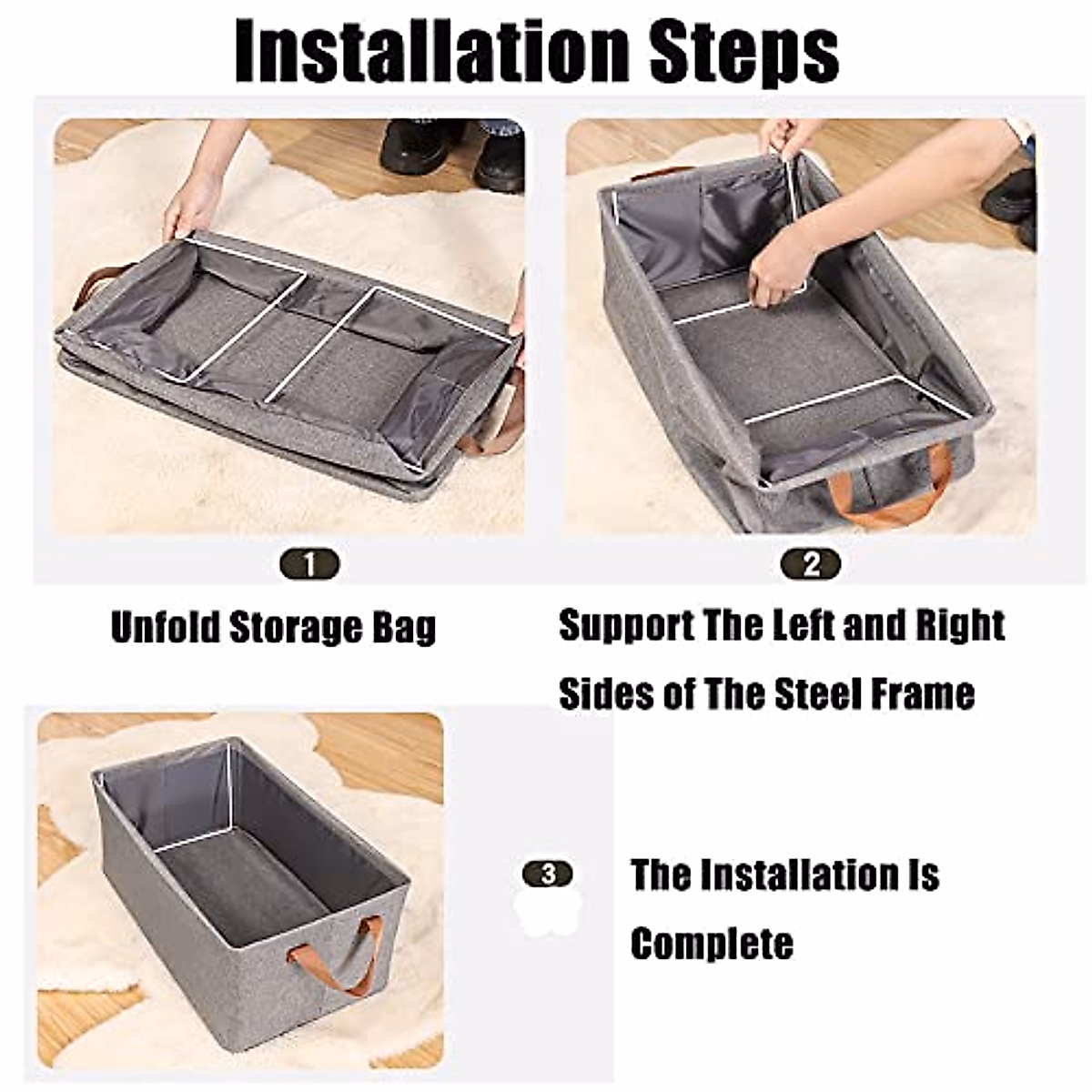 Installation Steps

1

Unfold Storage Bag

2

Support The Left and Right Sides of The Steel Frame

3

The Installation Is Complete