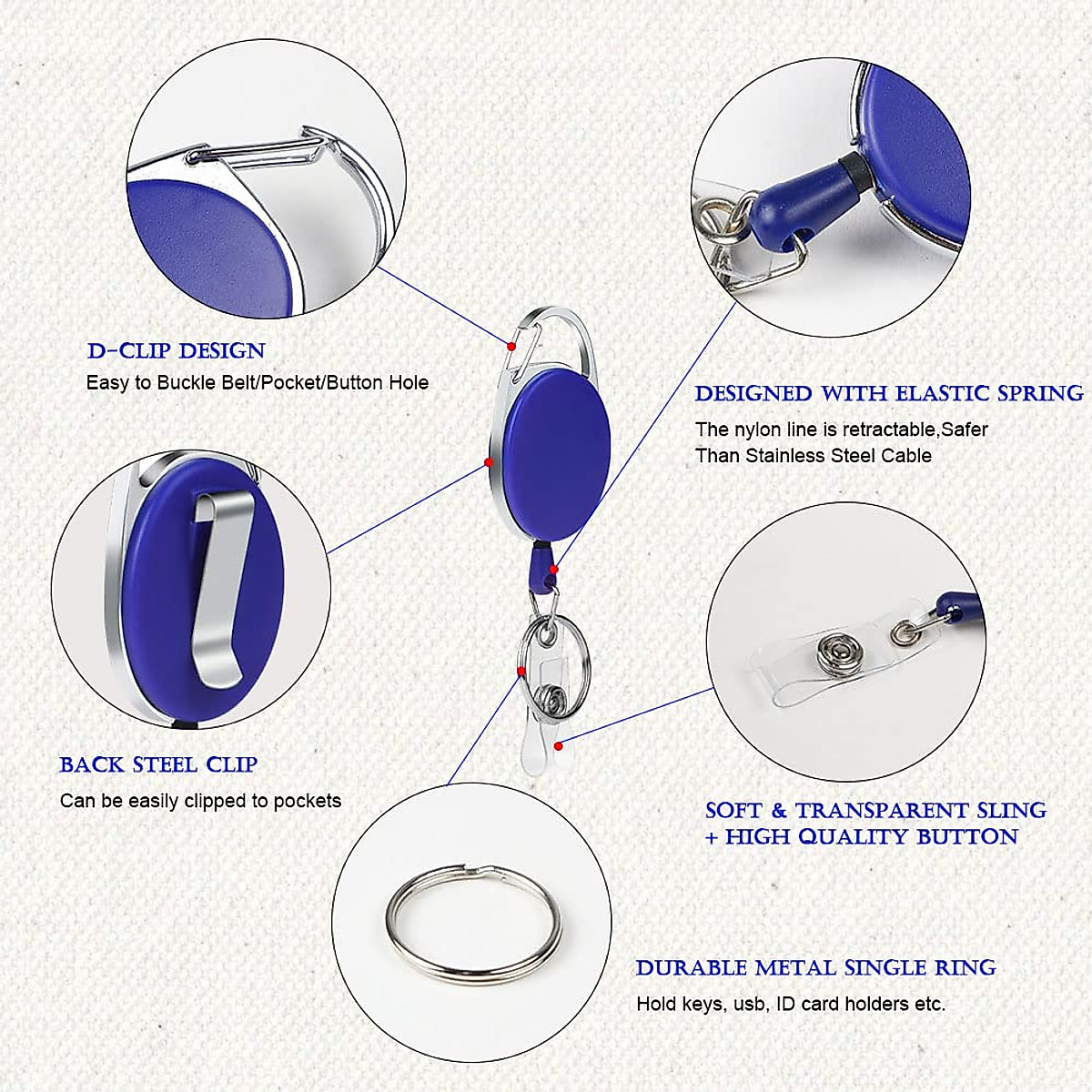 D-CLIP DESIGN
Easy to Buckle Belt/Pocket/Button Hole

DESIGNED WITH ELASTIC SPRING
The nylon line is retractable,Safer Than Stainless Steel Cable

BACK STEEL CLIP
Can be easily clipped to pockets

SOFT & TRANSPARENT SLING + HIGH QUALITY BUTTON

DURABLE METAL SINGLE RING
Hold keys, usb, ID card holders etc.