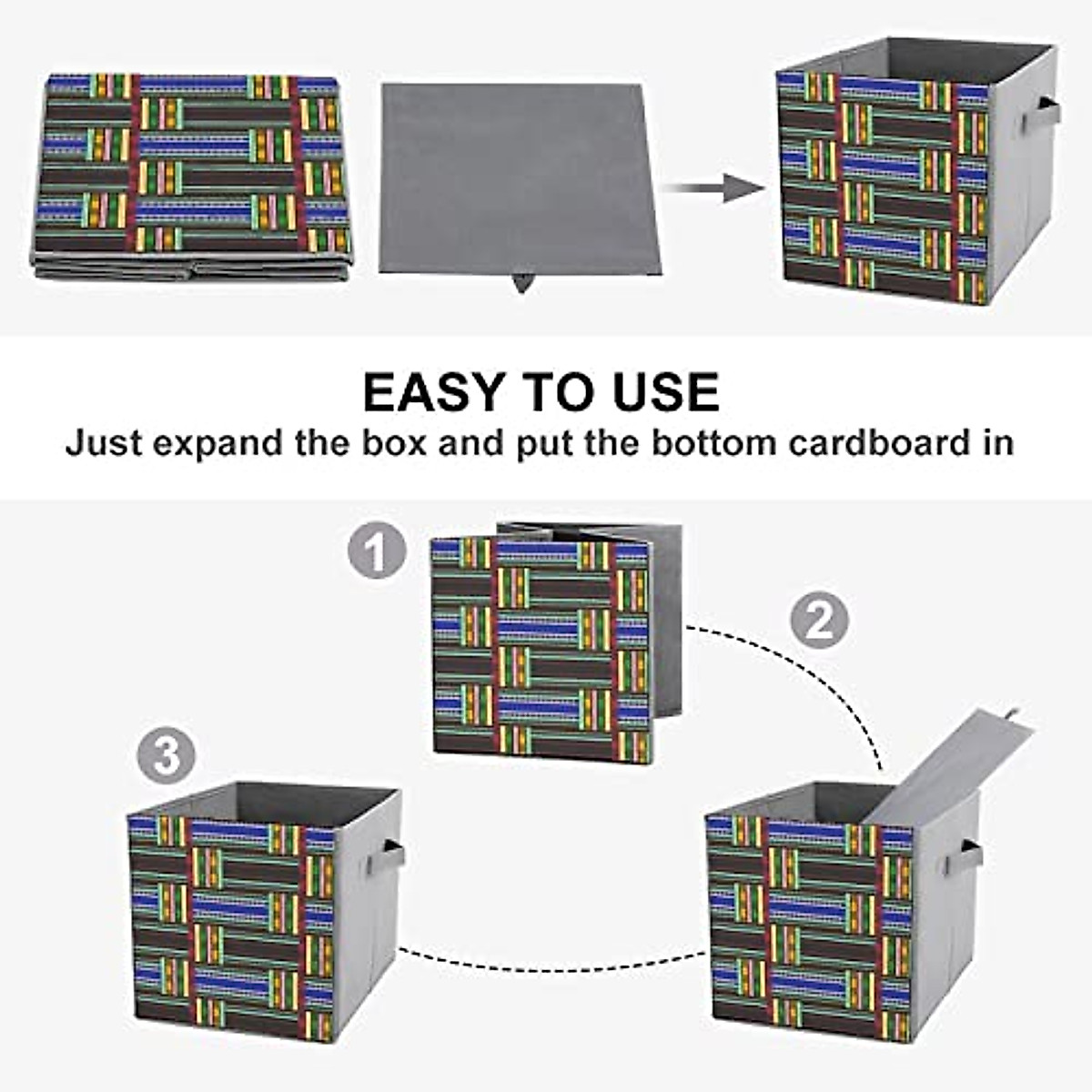 EASY TO USE
Just expand the box and put the bottom cardboard in

1

2

3