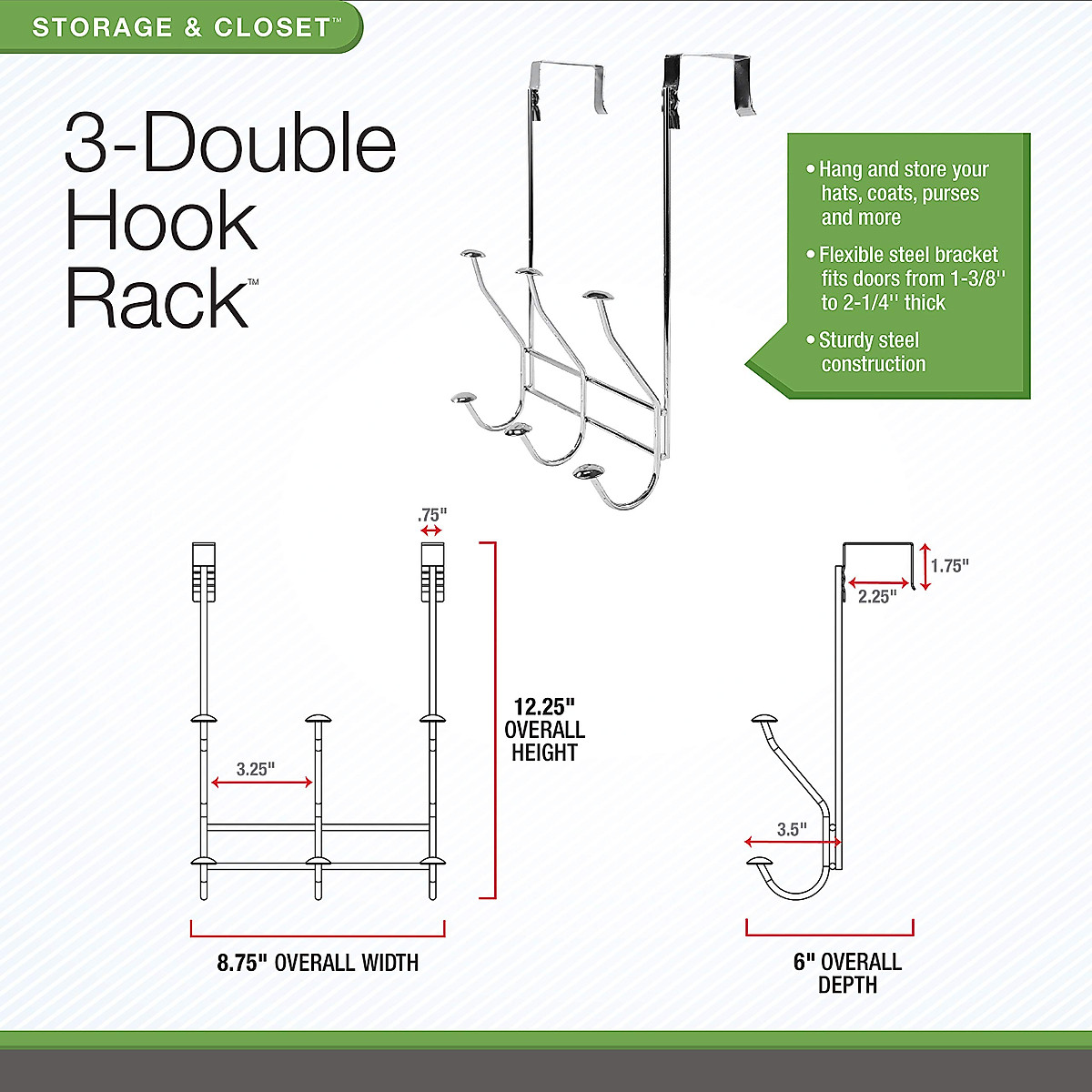 STORAGE & CLOSET™

3-Double Hook Rack™

• Hang and store your hats, coats, purses and more

• Flexible steel bracket fits doors from 1-3/8'' to 2-1/4'' thick

• Sturdy steel construction

.75"

3.25"

12.25" OVERALL HEIGHT

8.75" OVERALL WIDTH

1.75"

2.25"

3.5"

6" OVERALL DEPTH