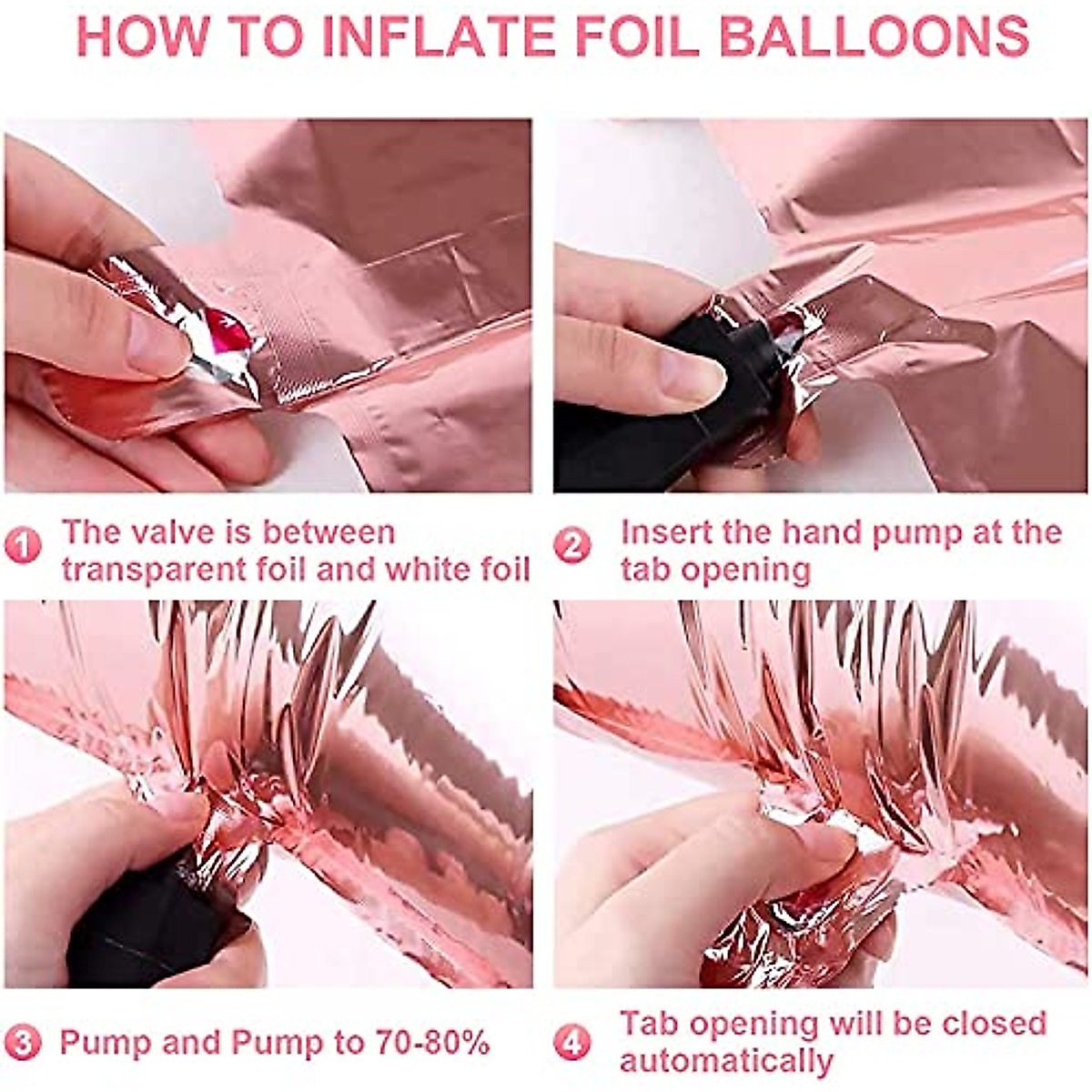 HOW TO INFLATE FOIL BALLOONS

1 The valve is between transparent foil and white foil

2 Insert the hand pump at the tab opening

3 Pump and Pump to 70-80%

4 Tab opening will be closed automatically