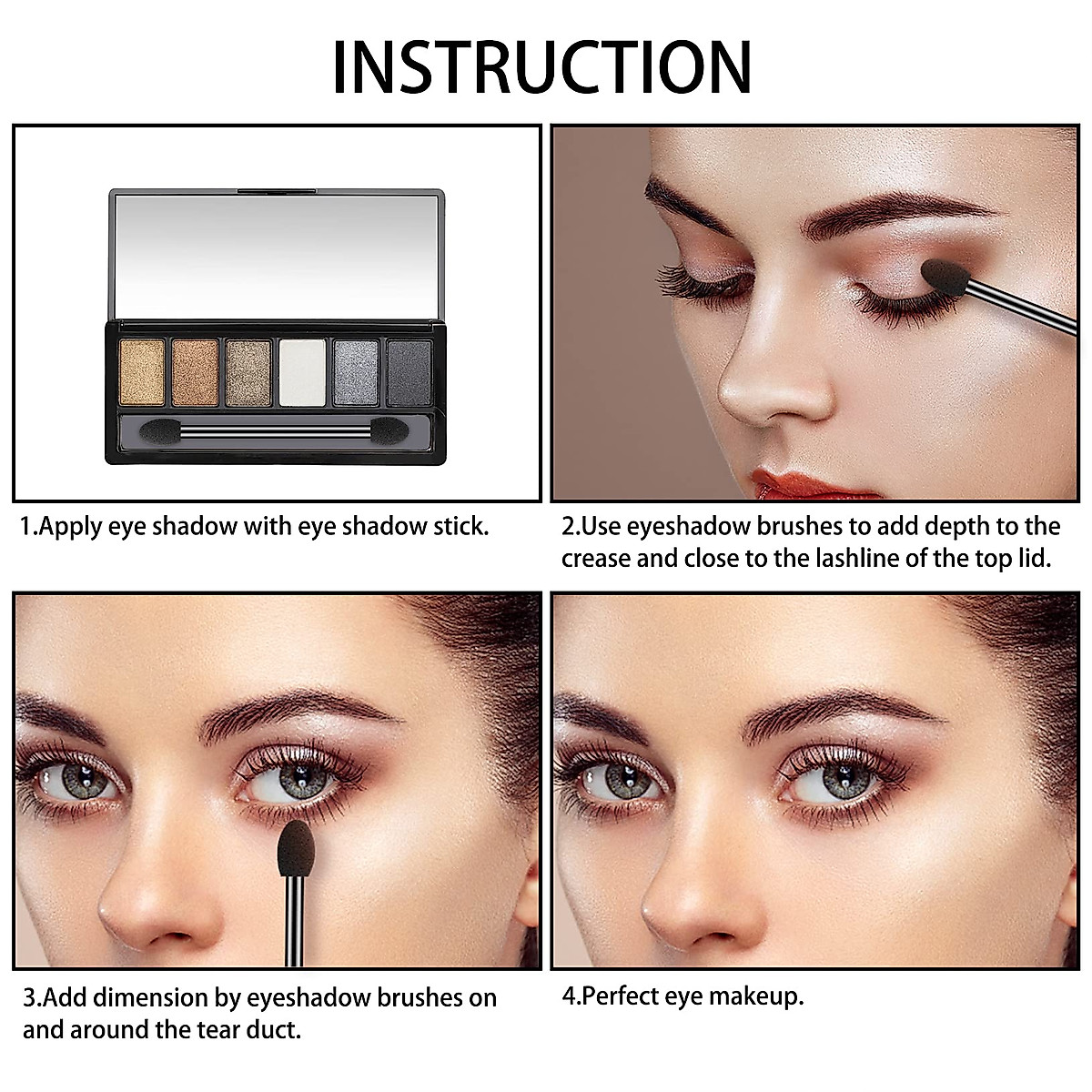 INSTRUCTION

1.Apply eye shadow with eye shadow stick.

2.Use eyeshadow brushes to add depth to the crease and close to the lashline of the top lid.

3.Add dimension by eyeshadow brushes on and around the tear duct.

4.Perfect eye makeup.