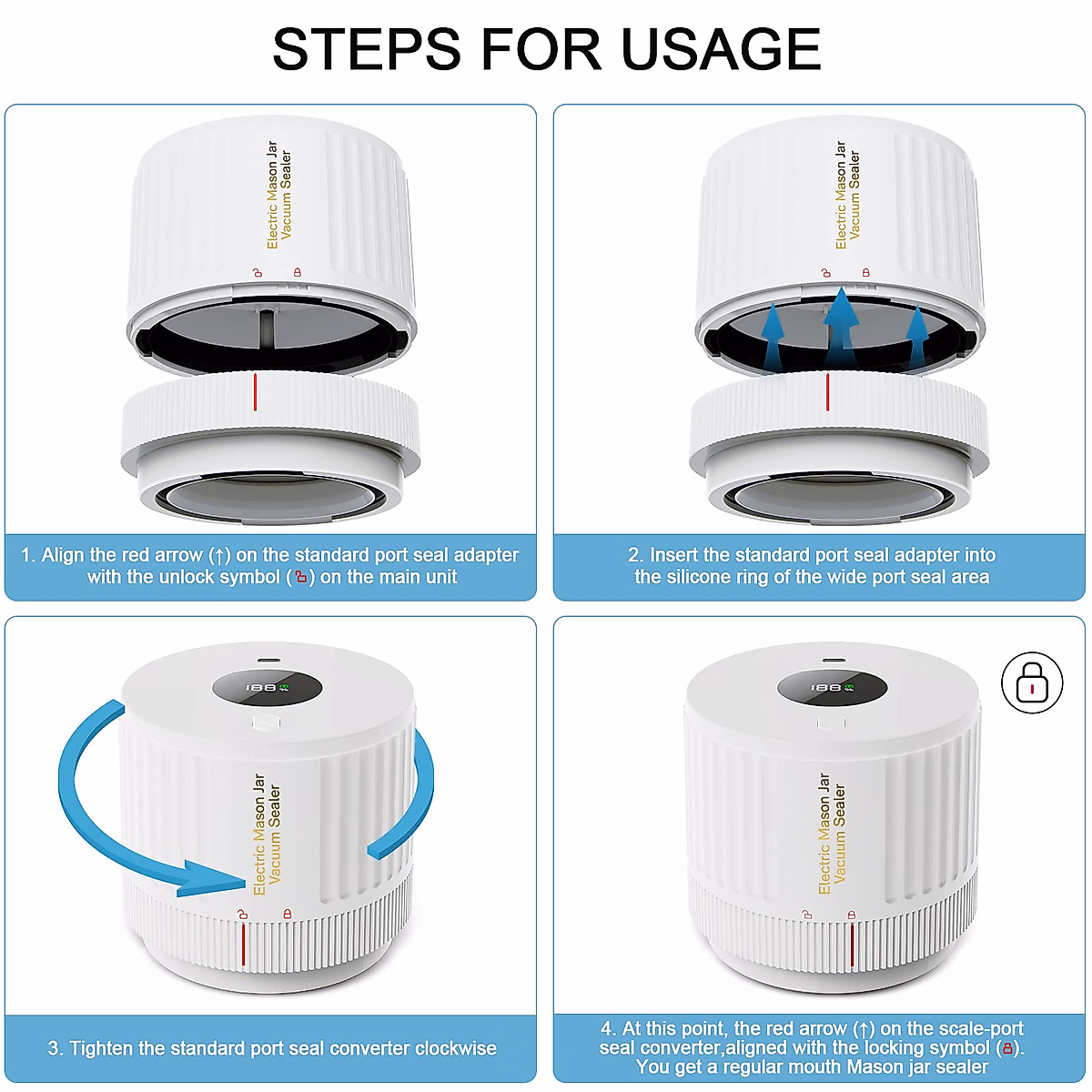 STEPS FOR USAGE

Electric Mason Jar Vacuum Sealer

1. Align the red arrow (↑) on the standard port seal adapter with the unlock symbol (🔓) on the main unit

Electric Mason Jar Vacuum Sealer

2. Insert the standard port seal adapter into the silicone ring of the wide port seal area

188

Electric Mason Jar Vacuum Sealer

3. Tighten the standard port seal converter clockwise

188

Electric Mason Jar Vacuum Sealer

4. At this point, the red arrow (↑) on the scale-port seal converter,aligned with the locking symbol (🔒). You get a regular mouth Mason jar sealer