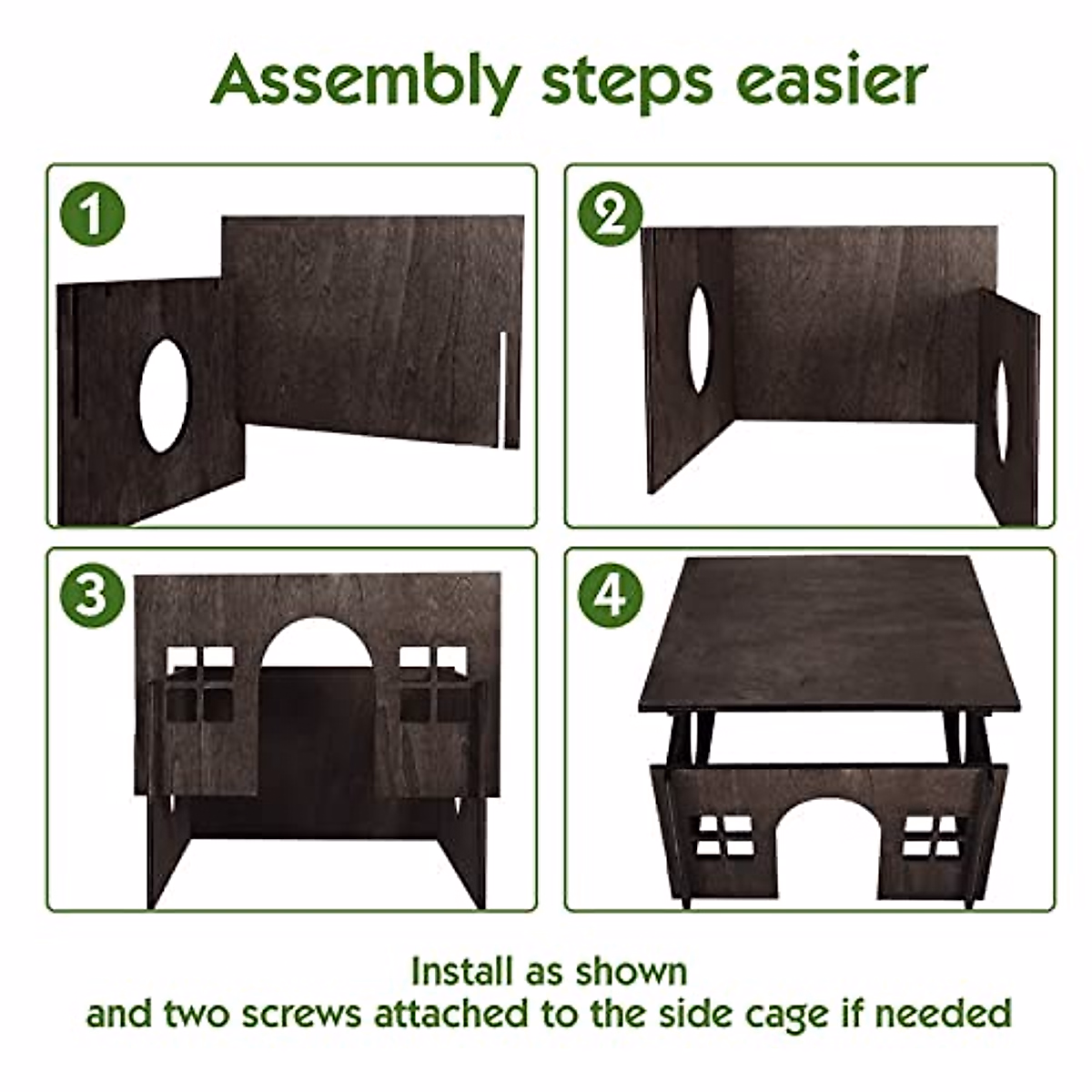 Assembly steps easier

1

2

3

4

Install as shown
and two screws attached to the side cage if needed