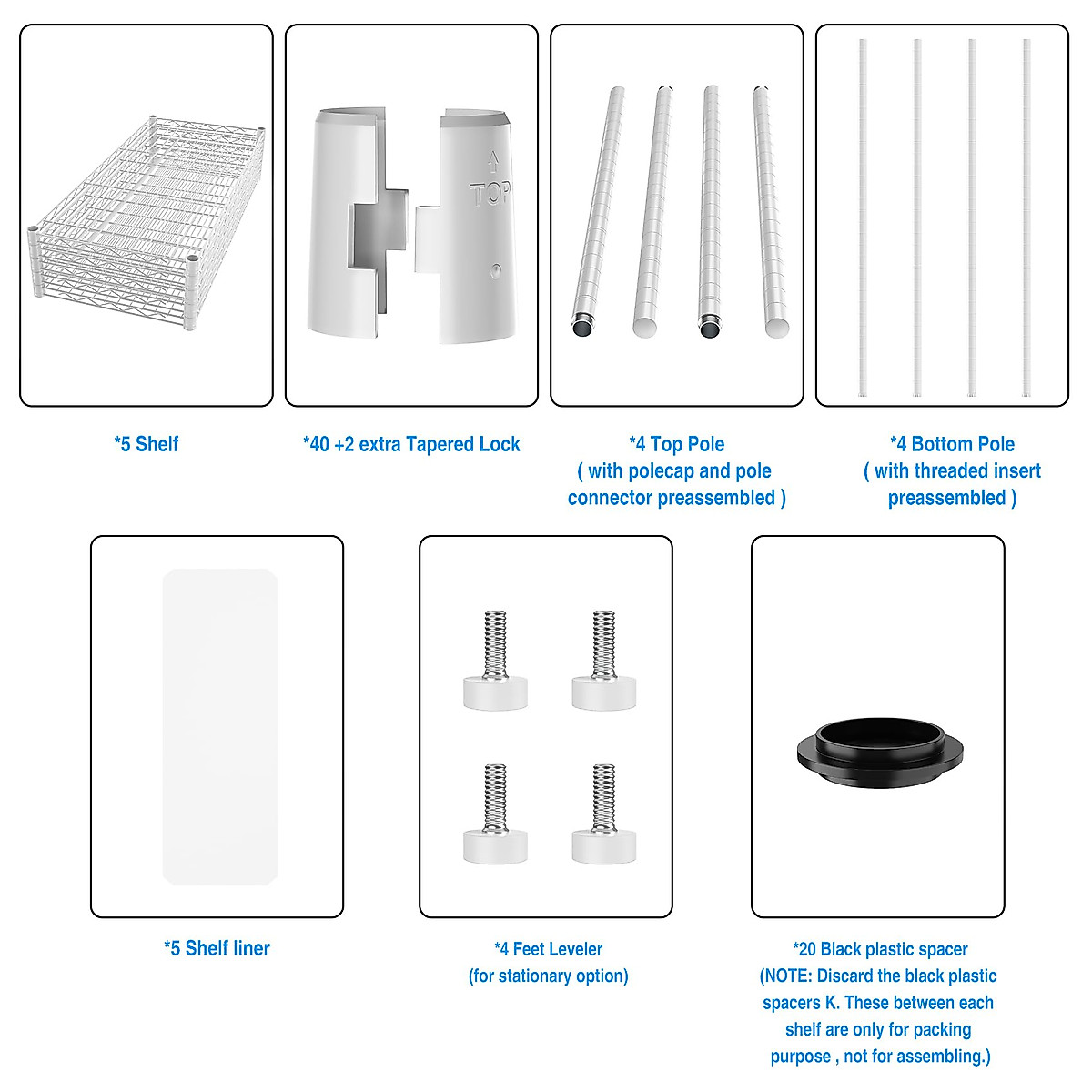 TOP

*5 Shelf

*40 +2 extra Tapered Lock

*4 Top Pole
( with polecap and pole connector preassembled )

*4 Bottom Pole
( with threaded insert preassembled )

*5 Shelf liner

*4 Feet Leveler
(for stationary option)

*20 Black plastic spacer
(NOTE: Discard the black plastic spacers K. These between each shelf are only for packing purpose , not for assembling.)