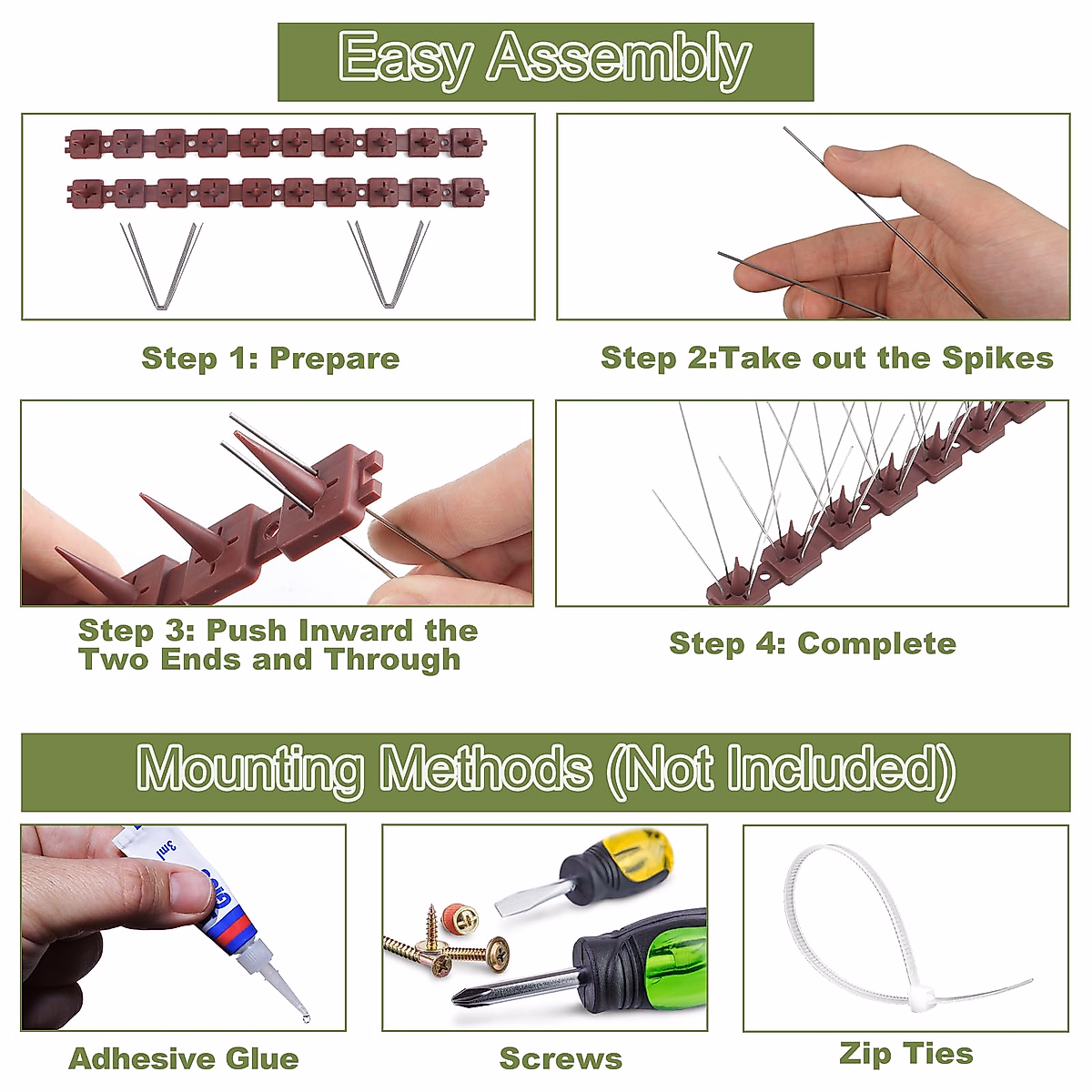 Easy Assembly

Step 1: Prepare

Step 2:Take out the Spikes

Step 3: Push Inward the Two Ends and Through

Step 4: Complete

Mounting Methods (Not Included)

3ml

Adhesive Glue

Screws

Zip Ties