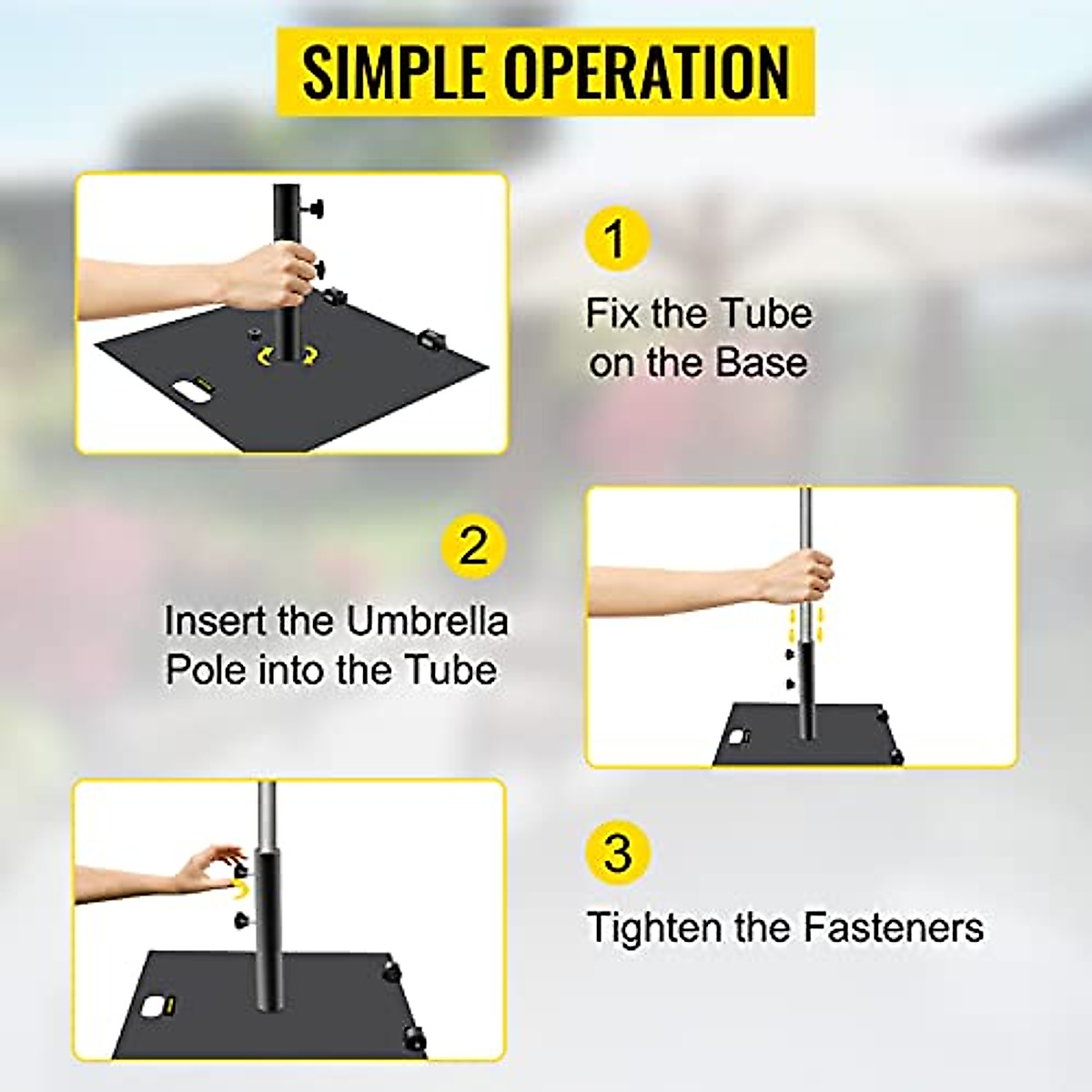 SIMPLE OPERATION

1

Fix the Tube on the Base

2

Insert the Umbrella Pole into the Tube

3

Tighten the Fasteners