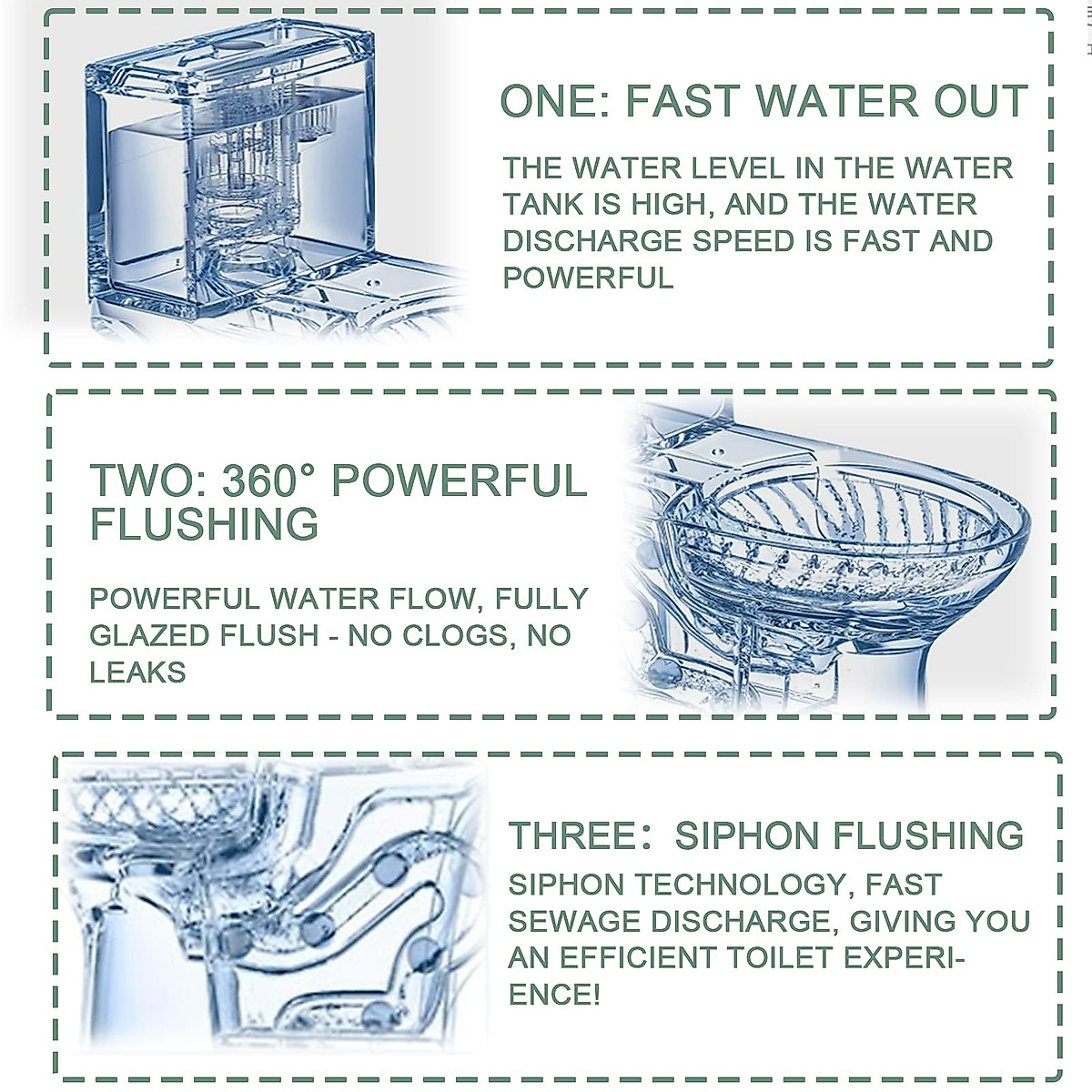 ONE: FAST WATER OUT

THE WATER LEVEL IN THE WATER TANK IS HIGH, AND THE WATER DISCHARGE SPEED IS FAST AND POWERFUL

TWO: 360° POWERFUL FLUSHING

POWERFUL WATER FLOW, FULLY GLAZED FLUSH - NO CLOGS, NO LEAKS

THREE: SIPHON FLUSHING

SIPHON TECHNOLOGY, FAST SEWAGE DISCHARGE, GIVING YOU AN EFFICIENT TOILET EXPERIENCE!