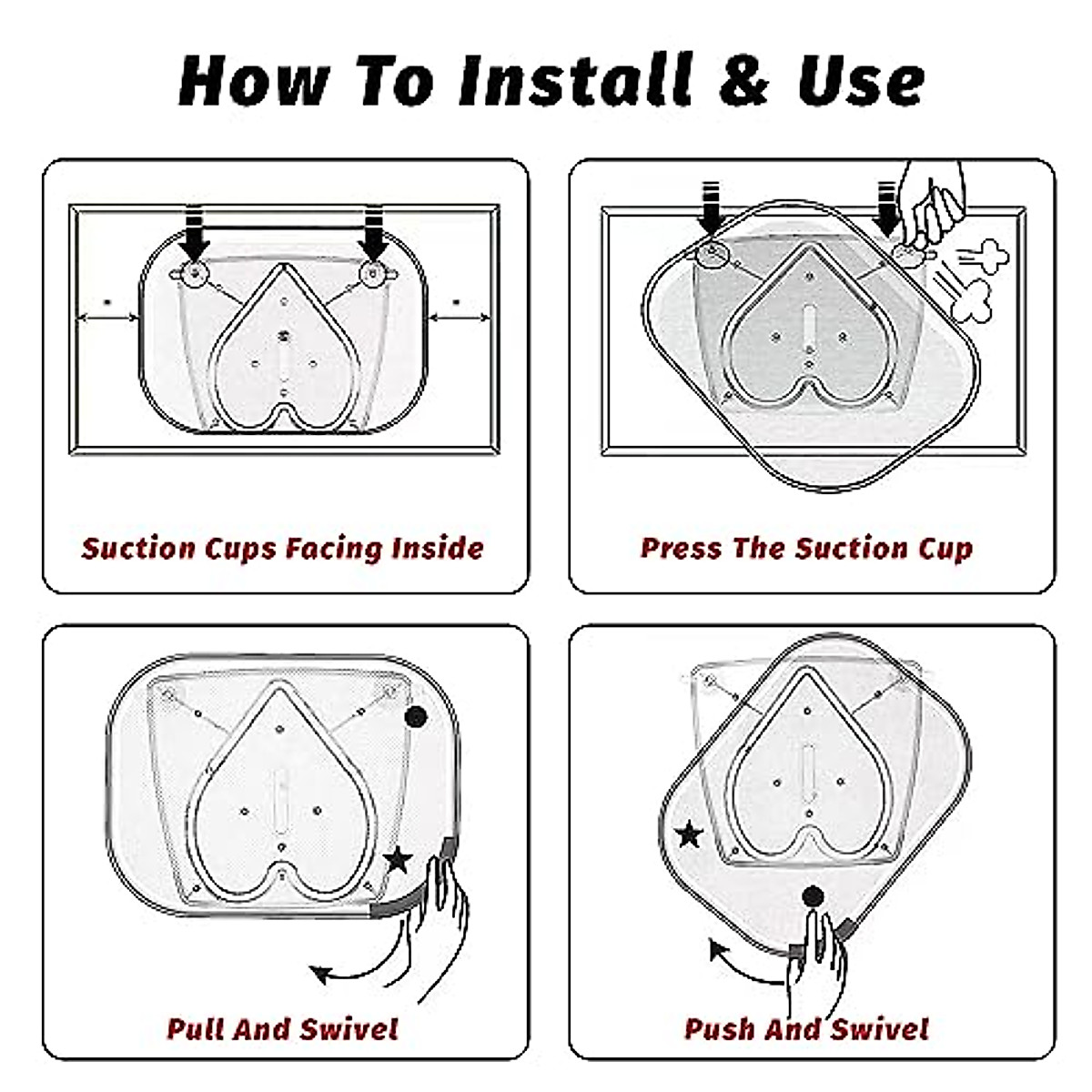 How To Install & Use

Suction Cups Facing Inside

Press The Suction Cup

Pull And Swivel

Push And Swivel