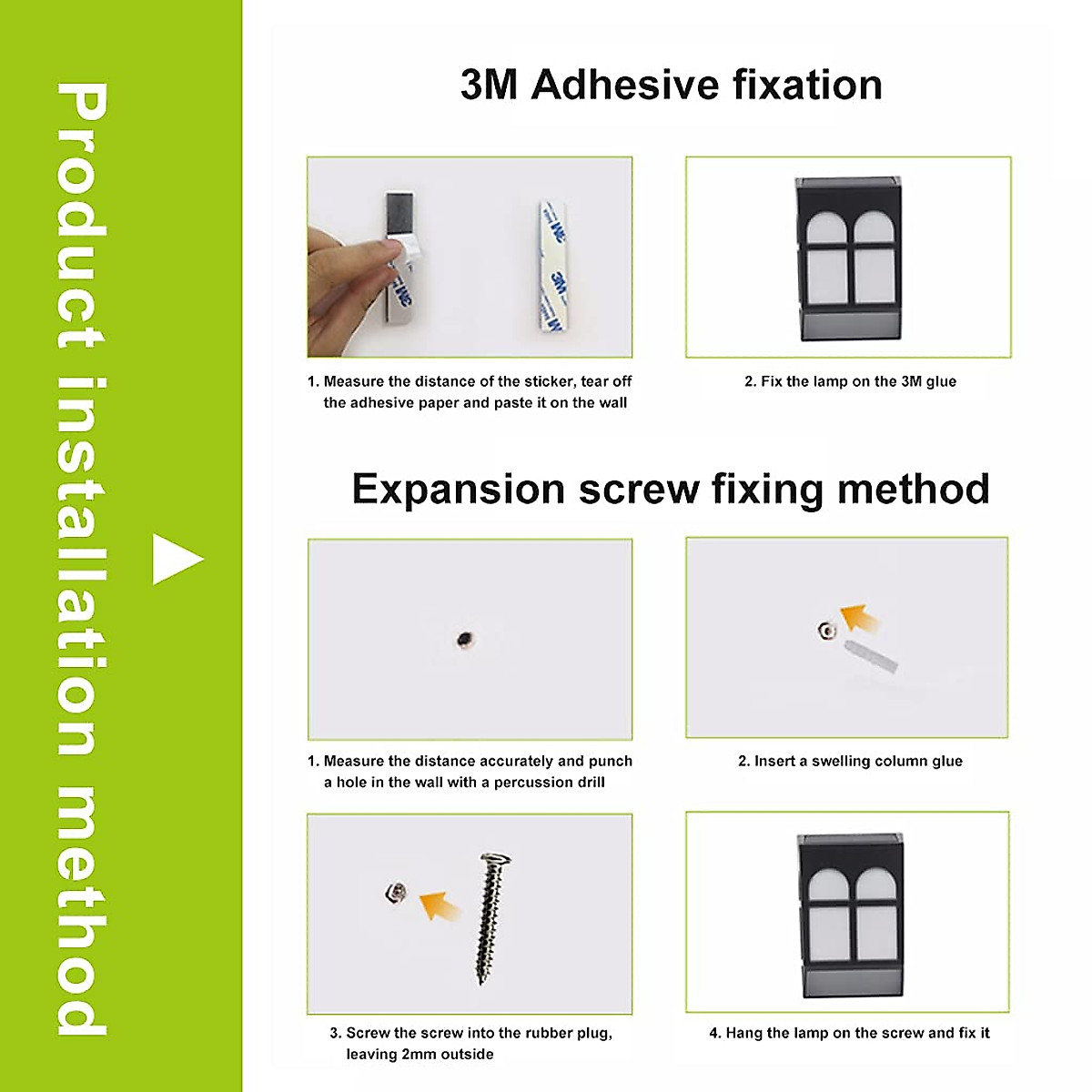 Product installation method

3M Adhesive fixation

3M

3M

1. Measure the distance of the sticker, tear off the adhesive paper and paste it on the wall

2. Fix the lamp on the 3M glue

Expansion screw fixing method

1. Measure the distance accurately and punch a hole in the wall with a percussion drill

2. Insert a swelling column glue

3. Screw the screw into the rubber plug, leaving 2mm outside

4. Hang the lamp on the screw and fix it