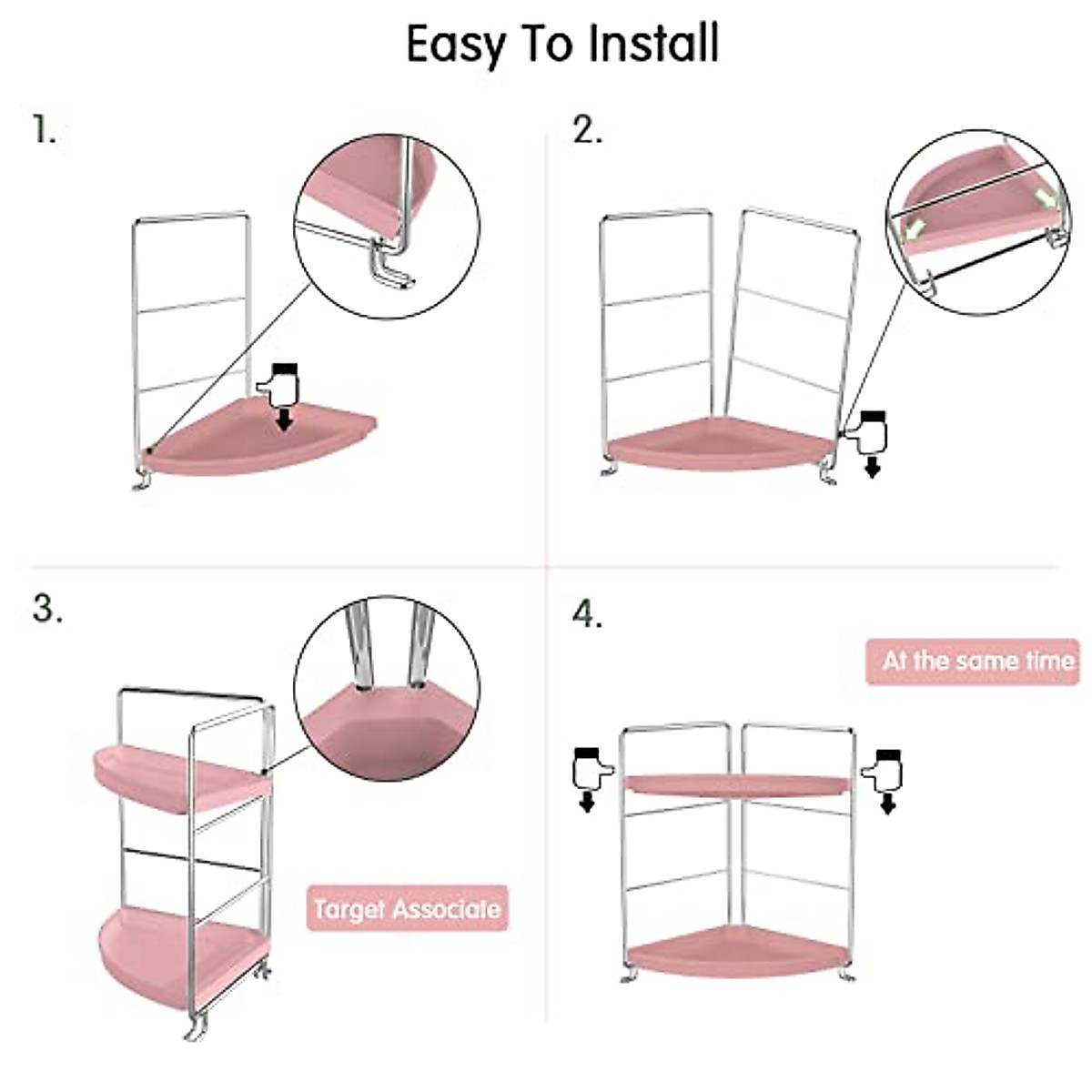 Easy To Install

1.

2.

3.

Target Associate

4.

At the same time