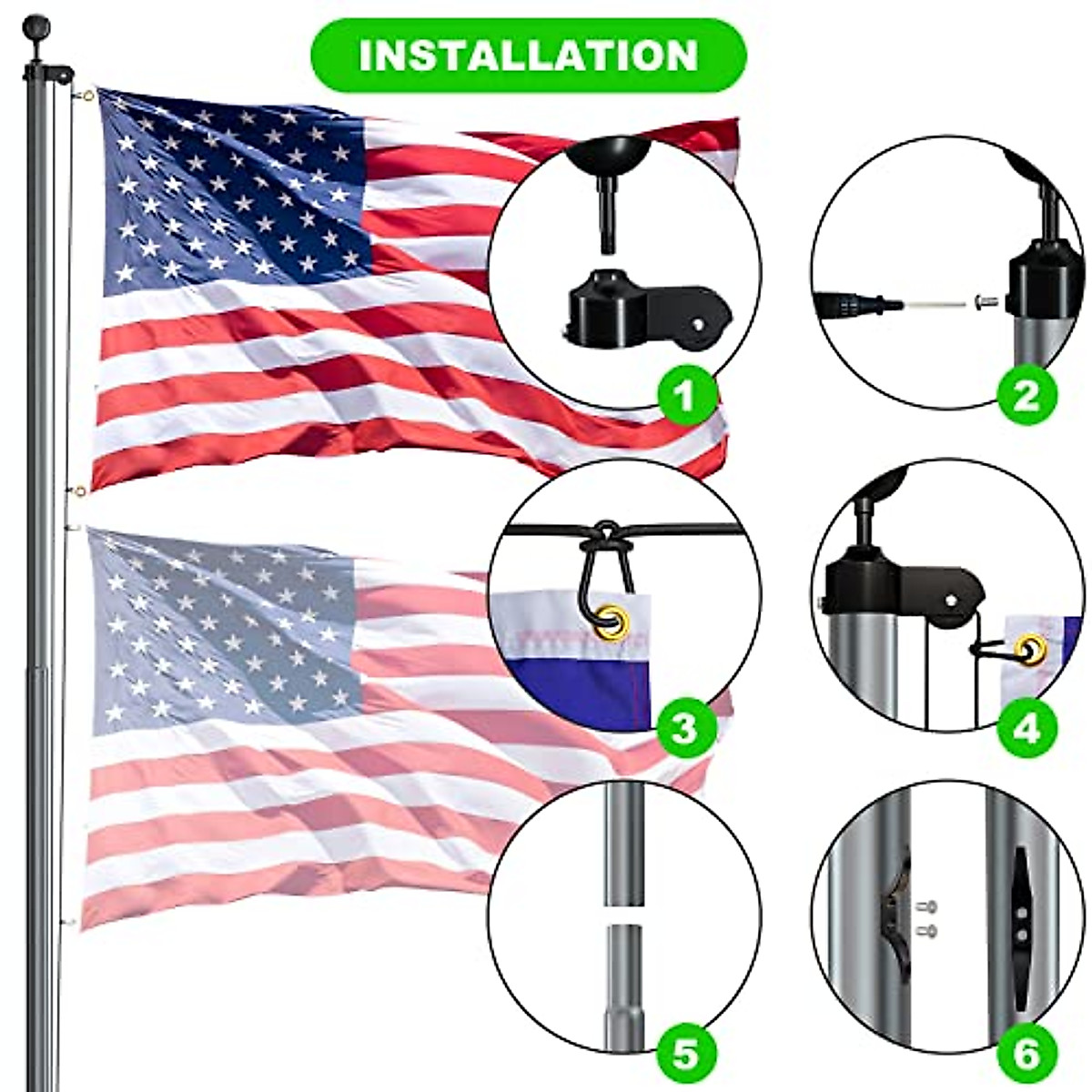 INSTALLATION

1

2

3

4

5

6