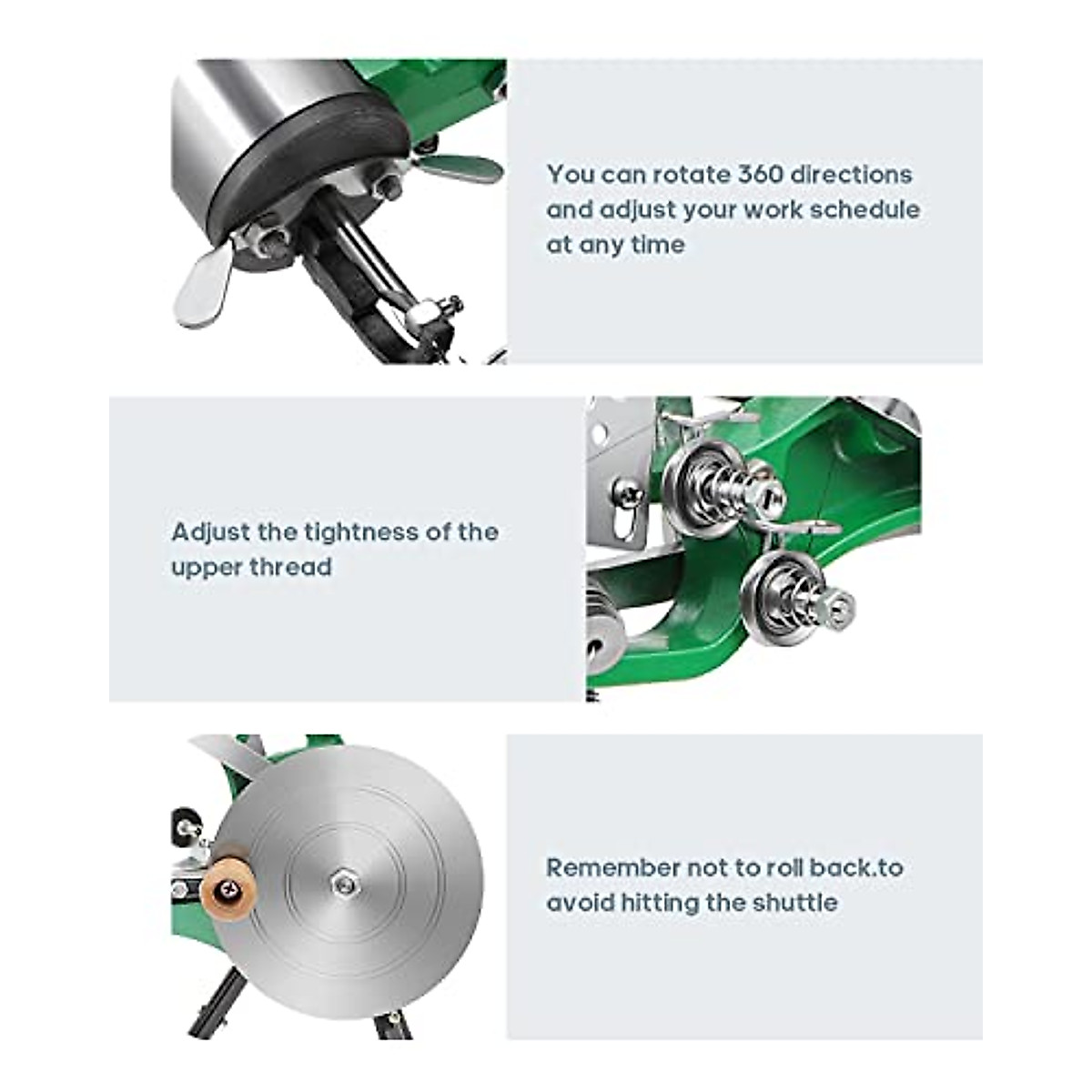 You can rotate 360 directions and adjust your work schedule at any time

Adjust the tightness of the upper thread

Remember not to roll back.to avoid hitting the shuttle