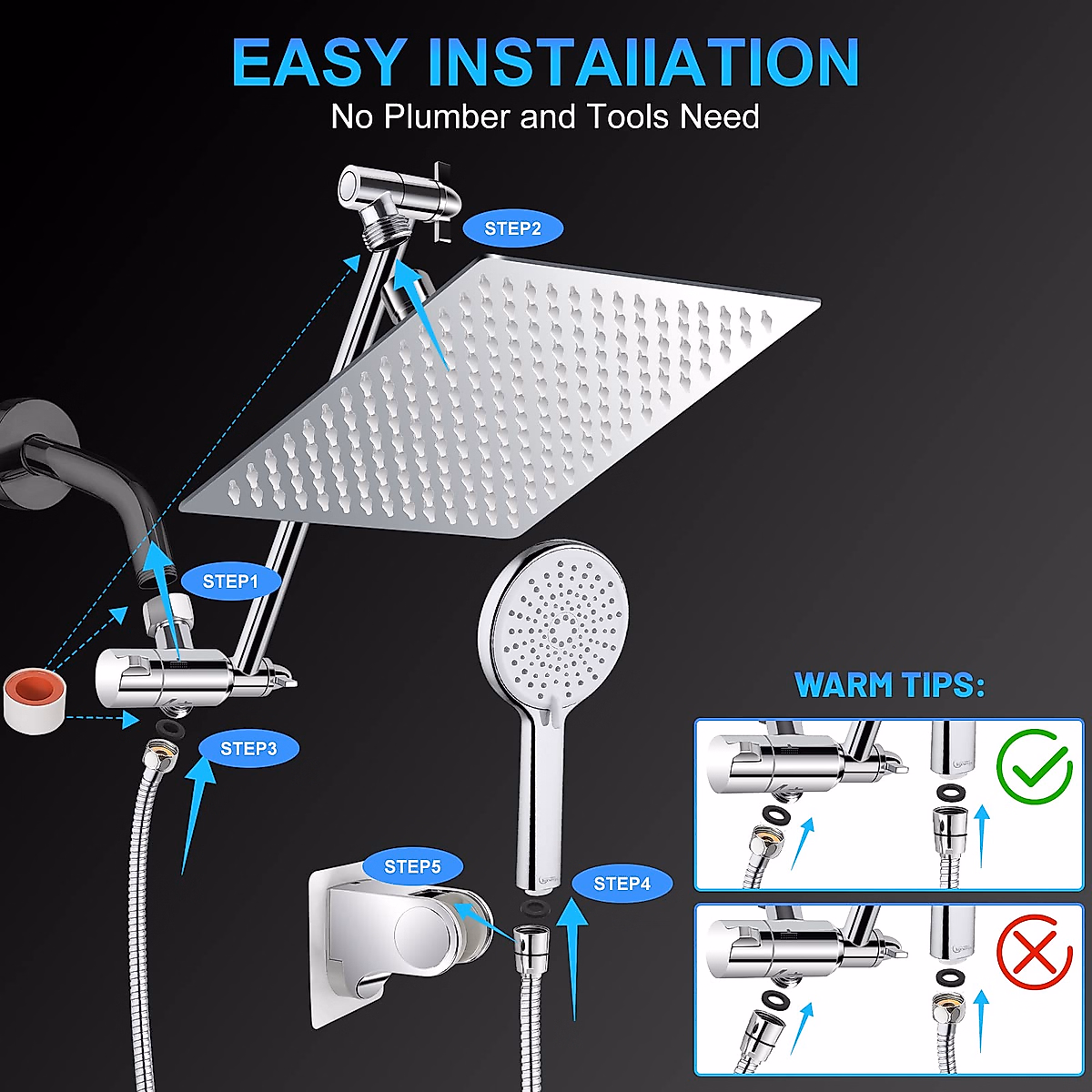 EASY INSTAIIATION
No Plumber and Tools Need

STEP2

STEP1

STEP3

STEP5

STEP4

WARM TIPS: