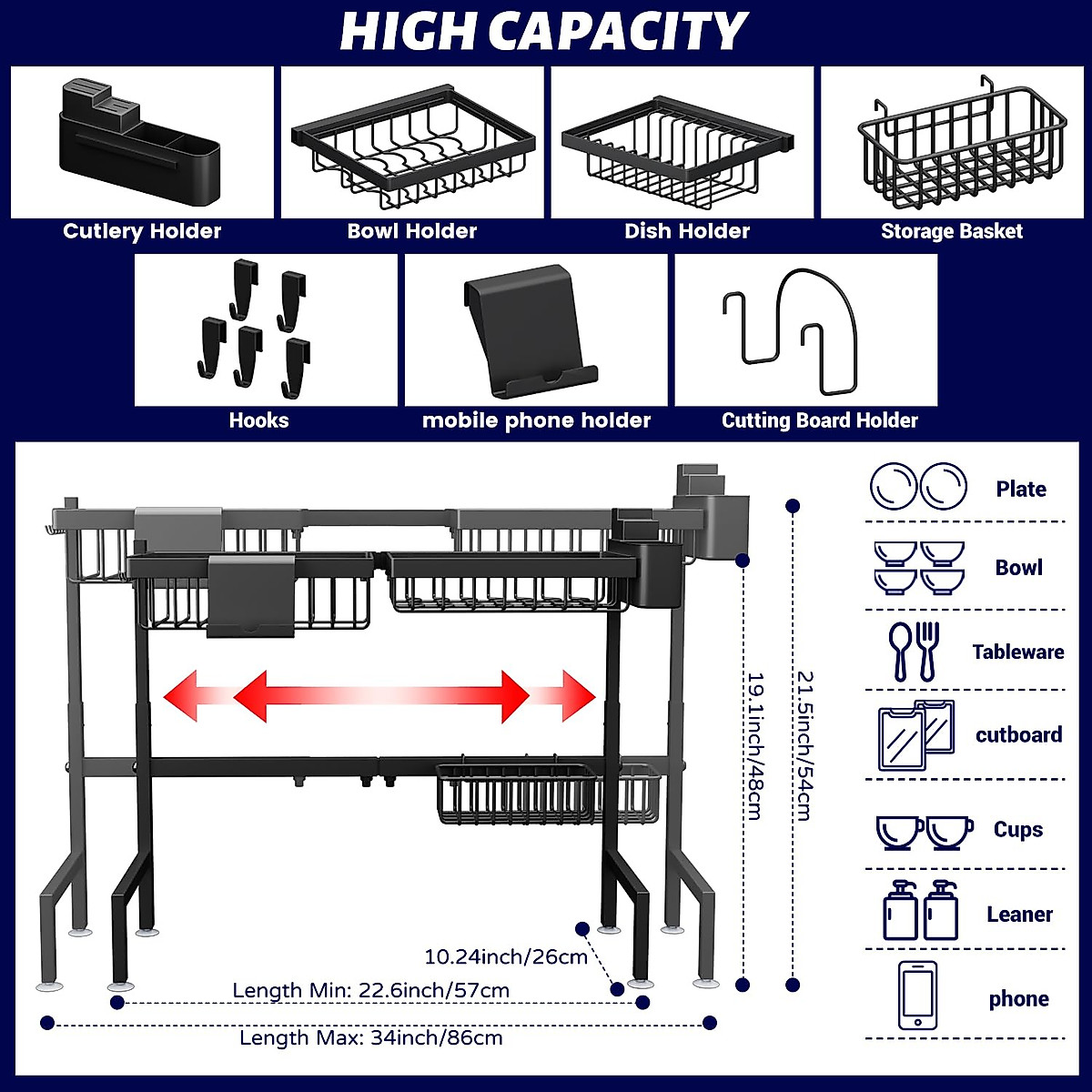 HIGH CAPACITY

Cutlery Holder

Bowl Holder

Dish Holder

Storage Basket

Hooks

mobile phone holder

Cutting Board Holder

19.1inch/48cm

21.5inch/54cm

10.24inch/26cm

Length Min: 22.6inch/57cm

Length Max: 34inch/86cm

Plate

Bowl

Tableware

cutboard

Cups

Leaner

phone