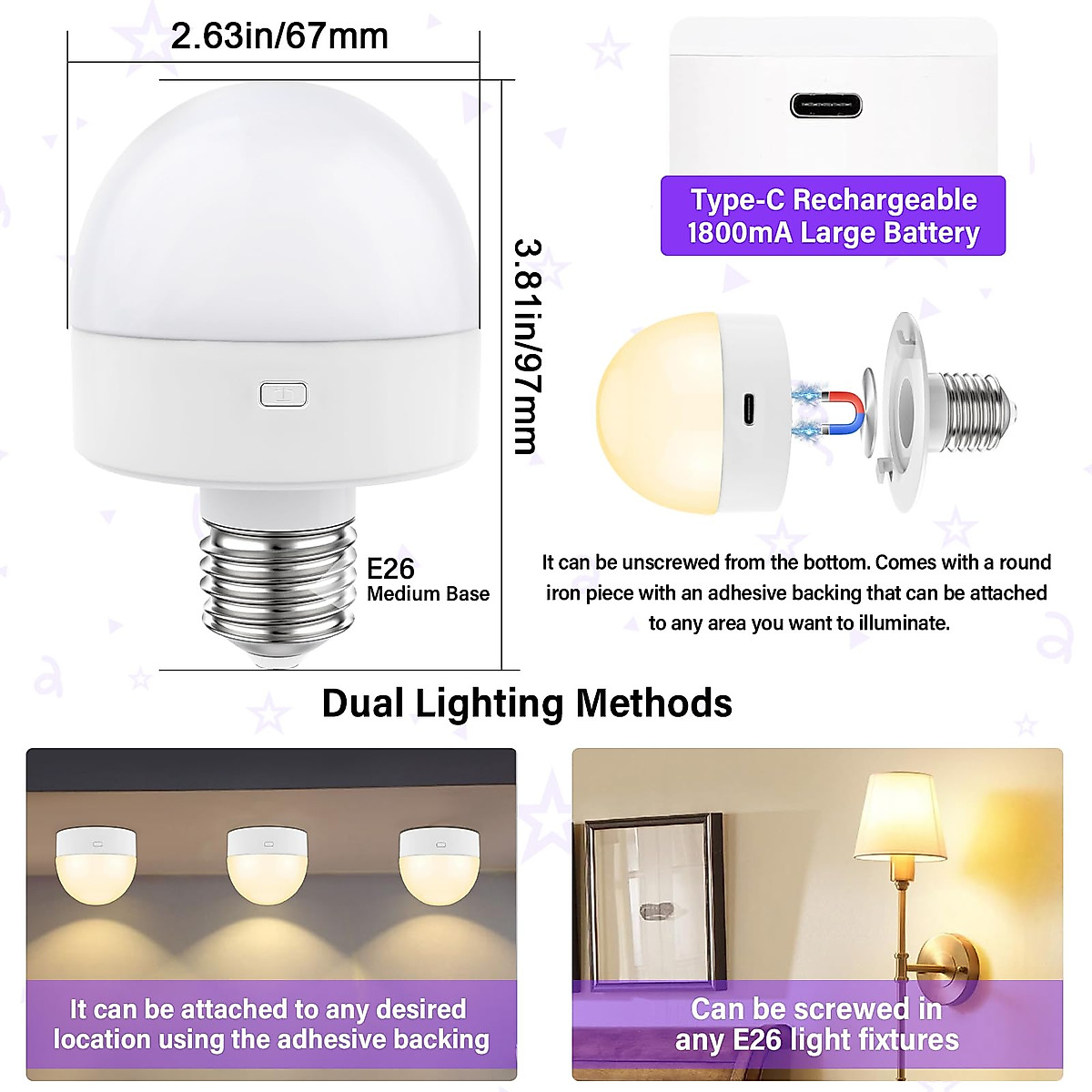 2.63in/67mm

3.81in/97mm

E26
Medium Base

Type-C Rechargeable
1800mA Large Battery

It can be unscrewed from the bottom. Comes with a round iron piece with an adhesive backing that can be attached to any area you want to illuminate.

Dual Lighting Methods

It can be attached to any desired location using the adhesive backing

Can be screwed in any E26 light fixtures