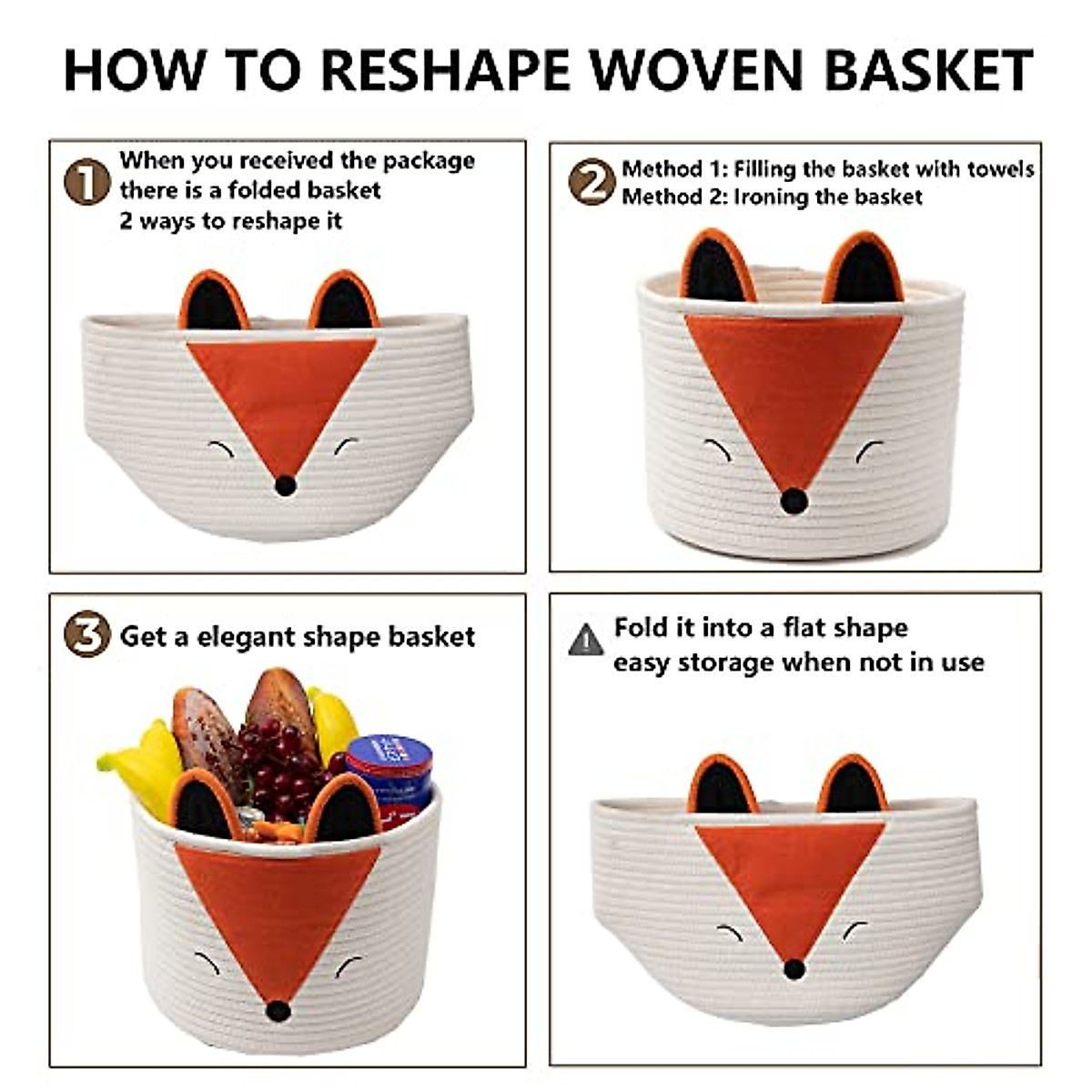 HOW TO RESHAPE WOVEN BASKET

1 When you received the package there is a folded basket 2 ways to reshape it

2 Method 1: Filling the basket with towels
Method 2: Ironing the basket

3 Get a elegant shape basket

Fold it into a flat shape easy storage when not in use