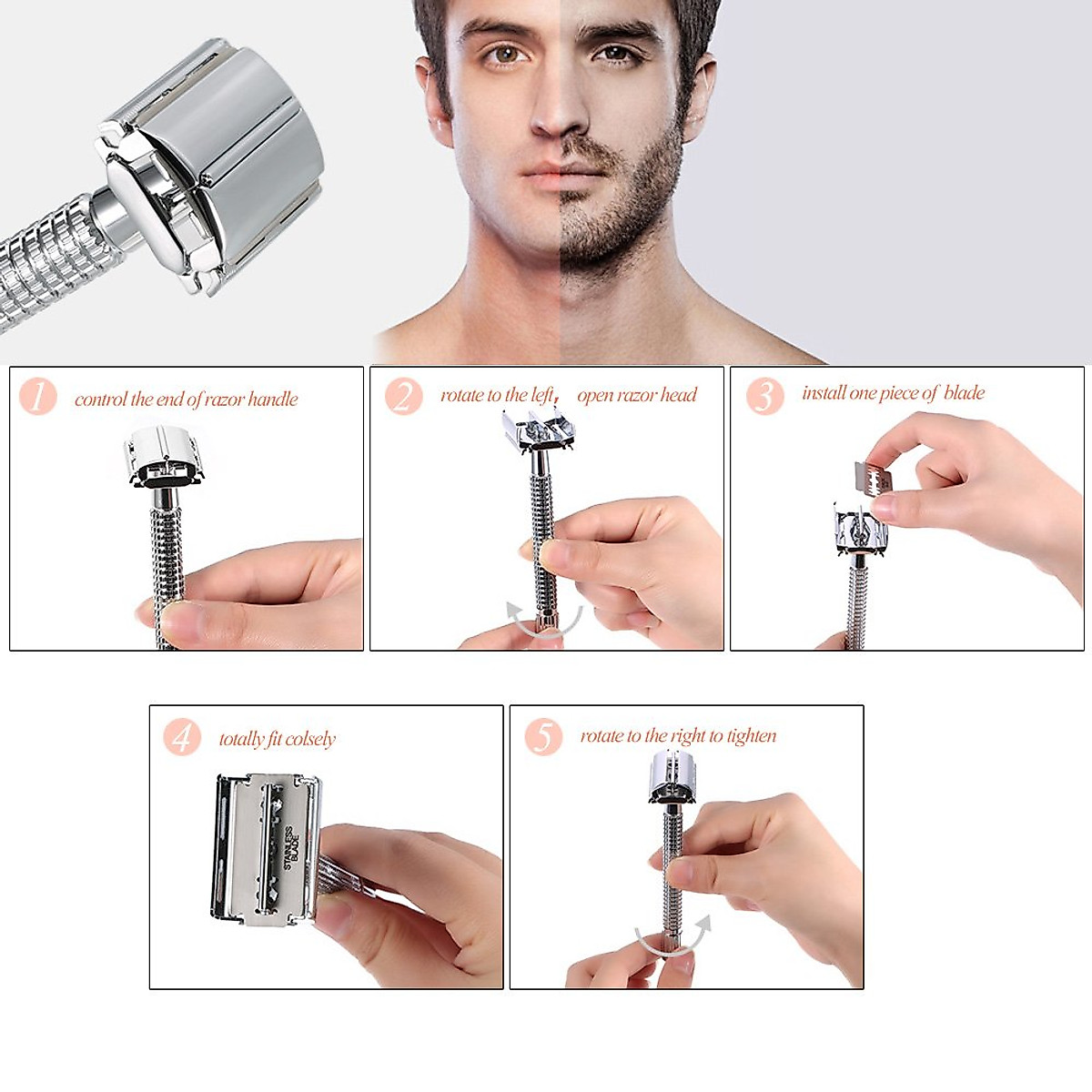 1 control the end of razor handle

2 rotate to the left, open razor head

3 install one piece of blade

4 totally fit colsely

STAINLESS BLADE

5 rotate to the right to tighten