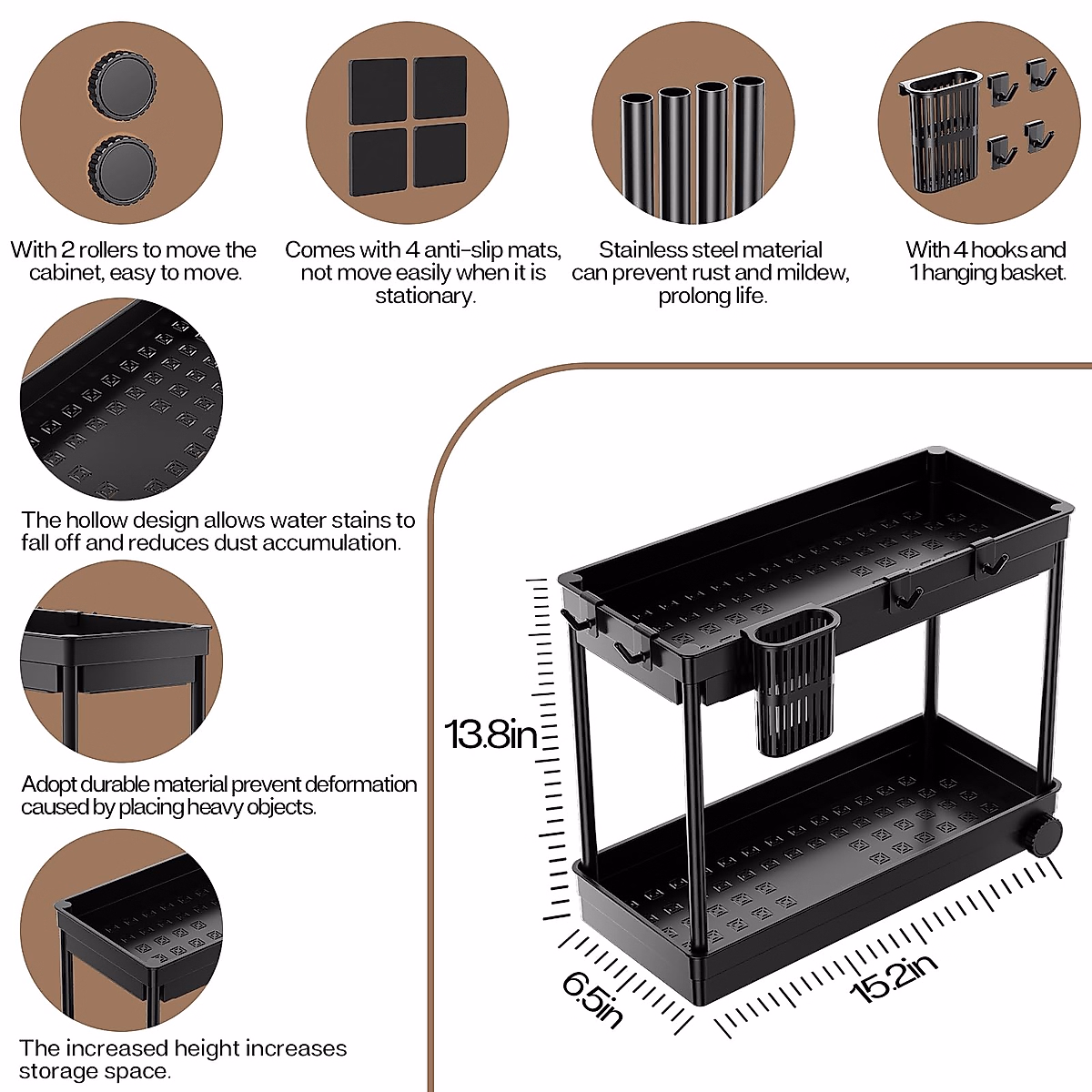 With 2 rollers to move the cabinet, easy to move.

Comes with 4 anti-slip mats, not move easily when it is stationary.

Stainless steel material can prevent rust and mildew, prolong life.

With 4 hooks and 1 hanging basket.

The hollow design allows water stains to fall off and reduces dust accumulation.

Adopt durable material prevent deformation caused by placing heavy objects.

The increased height increases storage space.

13.8in

6.5in

15.2in