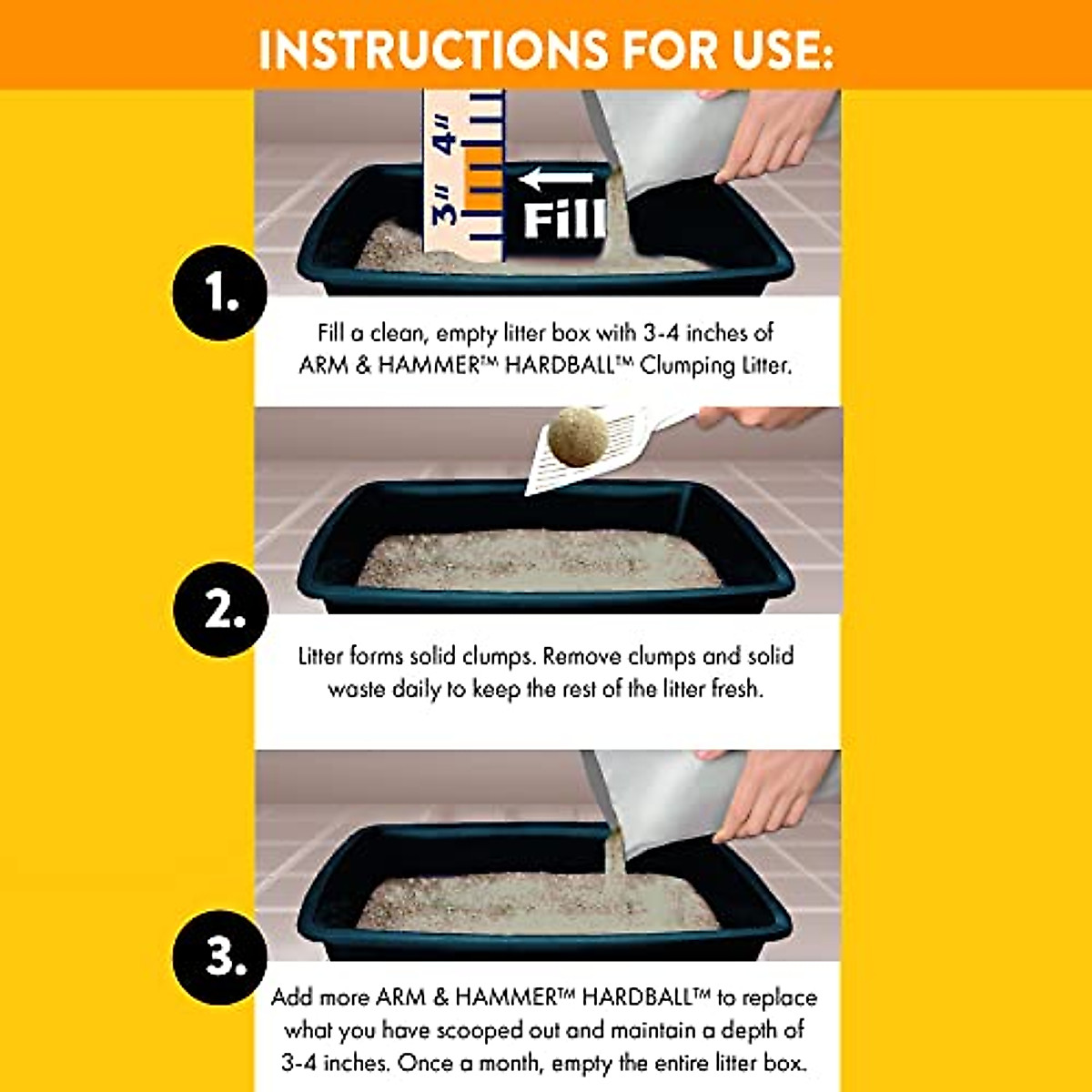 INSTRUCTIONS FOR USE:

4"

3"

Fill

1.

Fill a clean, empty litter box with 3-4 inches of ARM & HAMMER™ HARDBALL™ Clumping Litter.

2.

Litter forms solid clumps. Remove clumps and solid waste daily to keep the rest of the litter fresh.

3.

Add more ARM & HAMMER™ HARDBALL™ to replace what you have scooped out and maintain a depth of 3-4 inches. Once a month, empty the entire litter box.