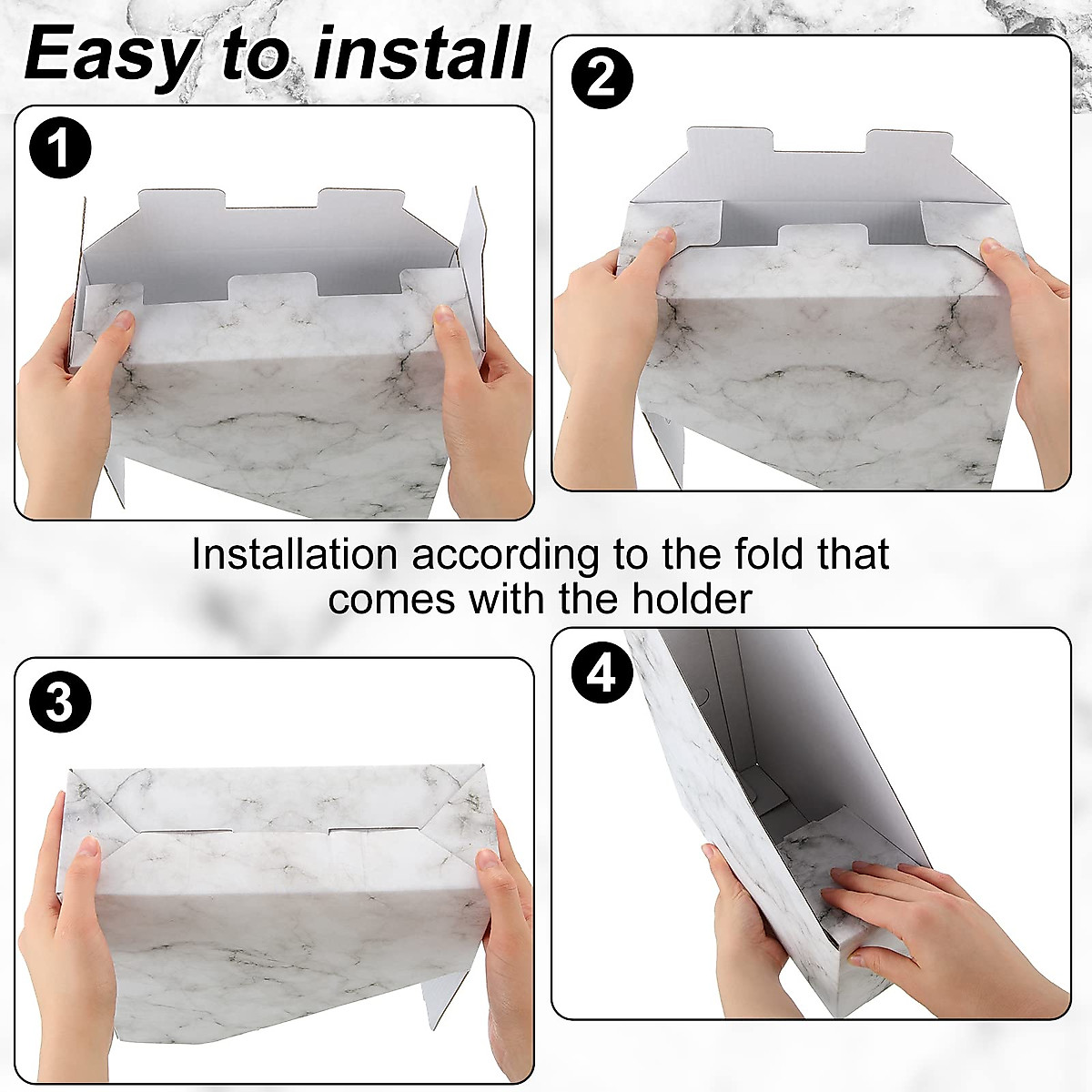 Easy to install

1

2

Installation according to the fold that comes with the holder

3

4