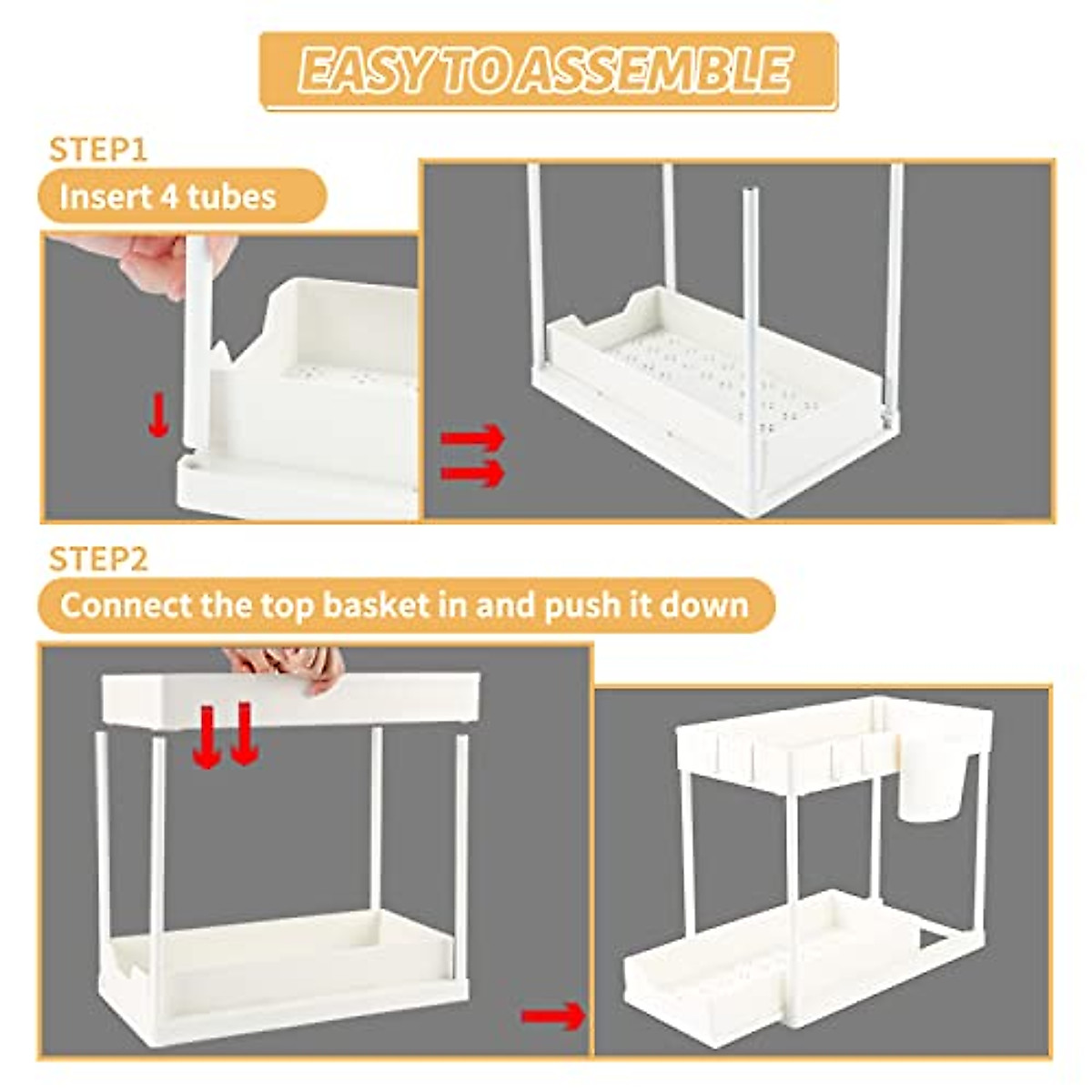 EASY TO ASSEMBLE

STEP1

Insert 4 tubes

STEP2

Connect the top basket in and push it down