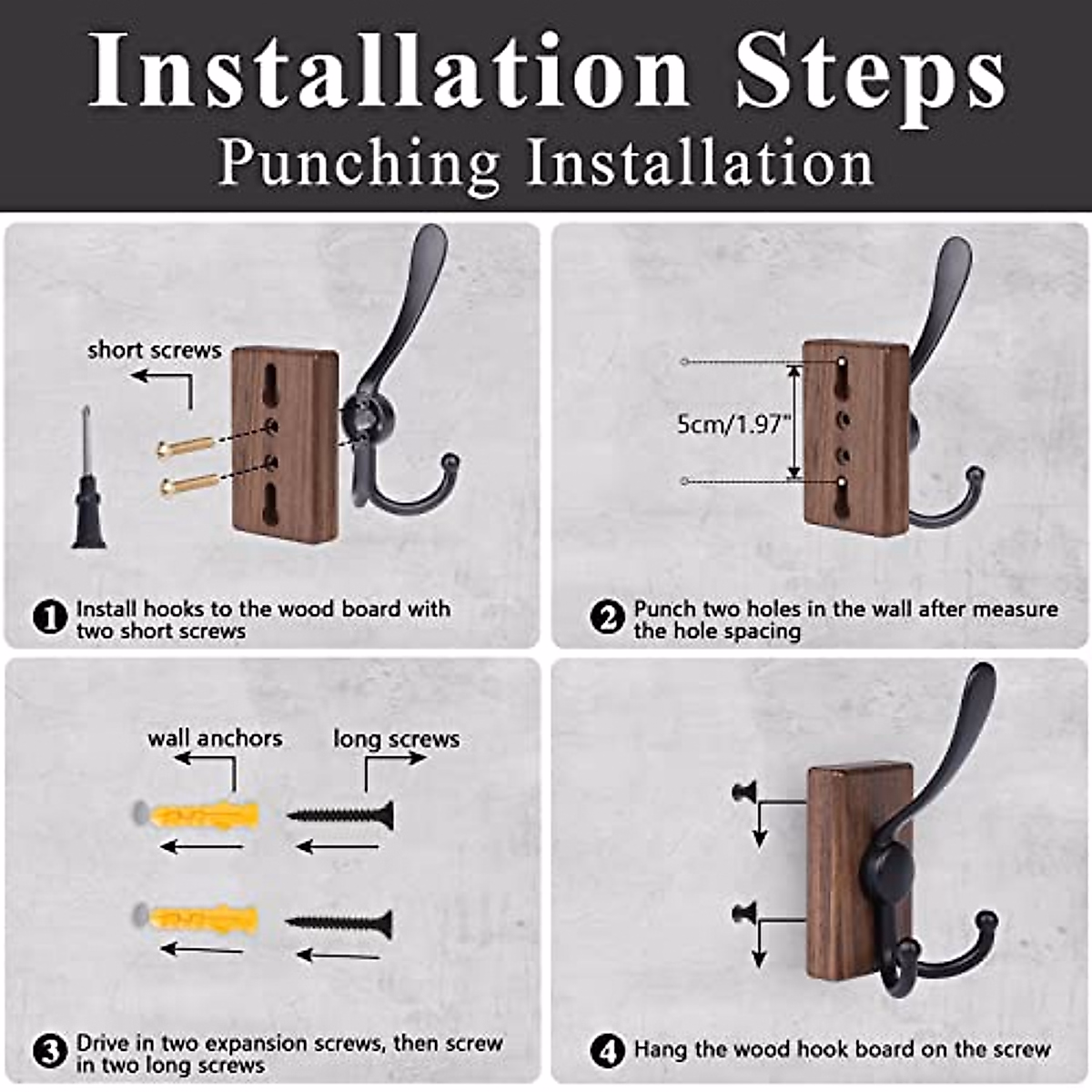 Installation Steps
Punching Installation

short screws

1 Install hooks to the wood board with two short screws

5cm/1.97"

2 Punch two holes in the wall after measure the hole spacing

wall anchors
long screws

3 Drive in two expansion screws, then screw in two long screws

4 Hang the wood hook board on the screw