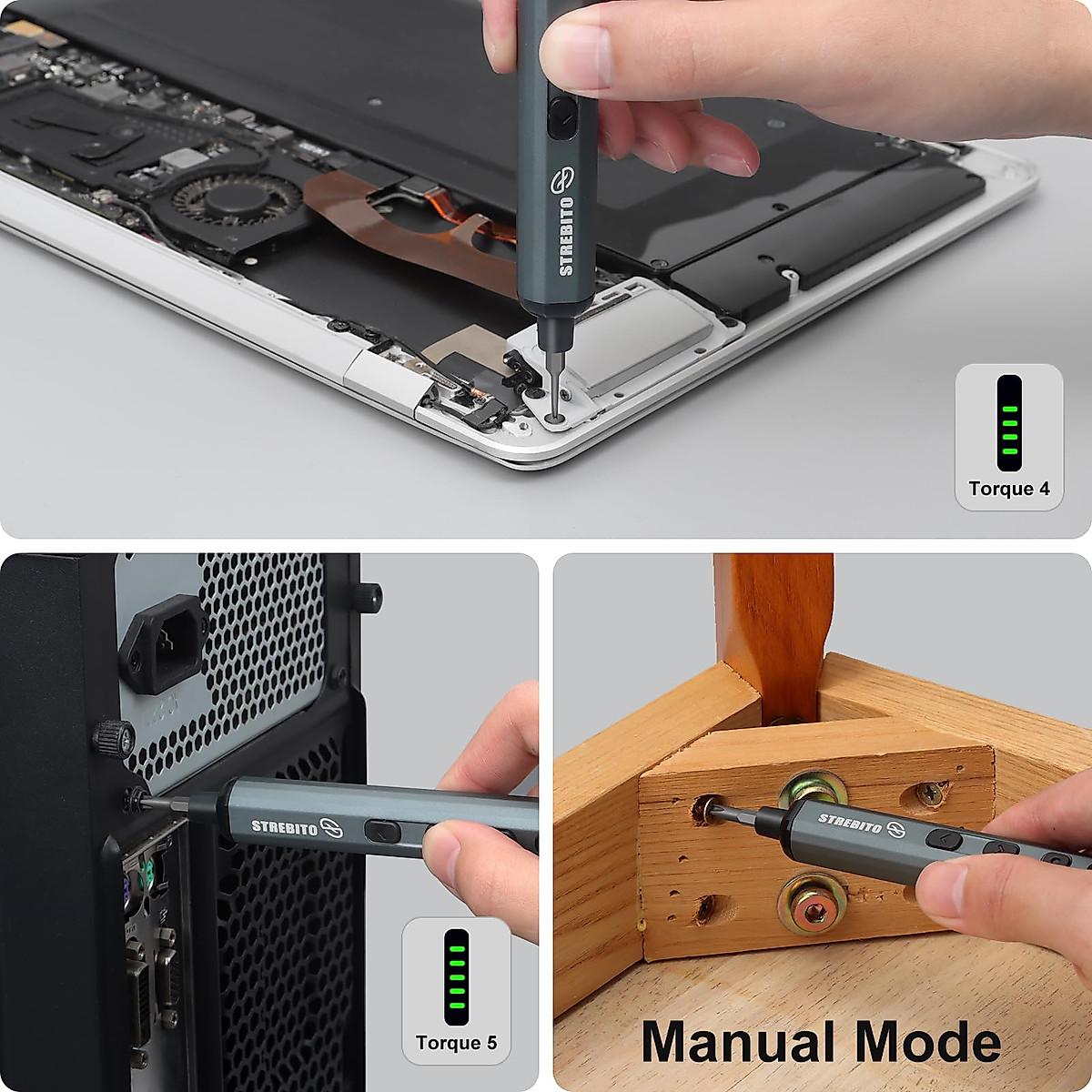 STREBITO

Torque 4

STREBITO

Torque 5

STREBITO

Manual Mode