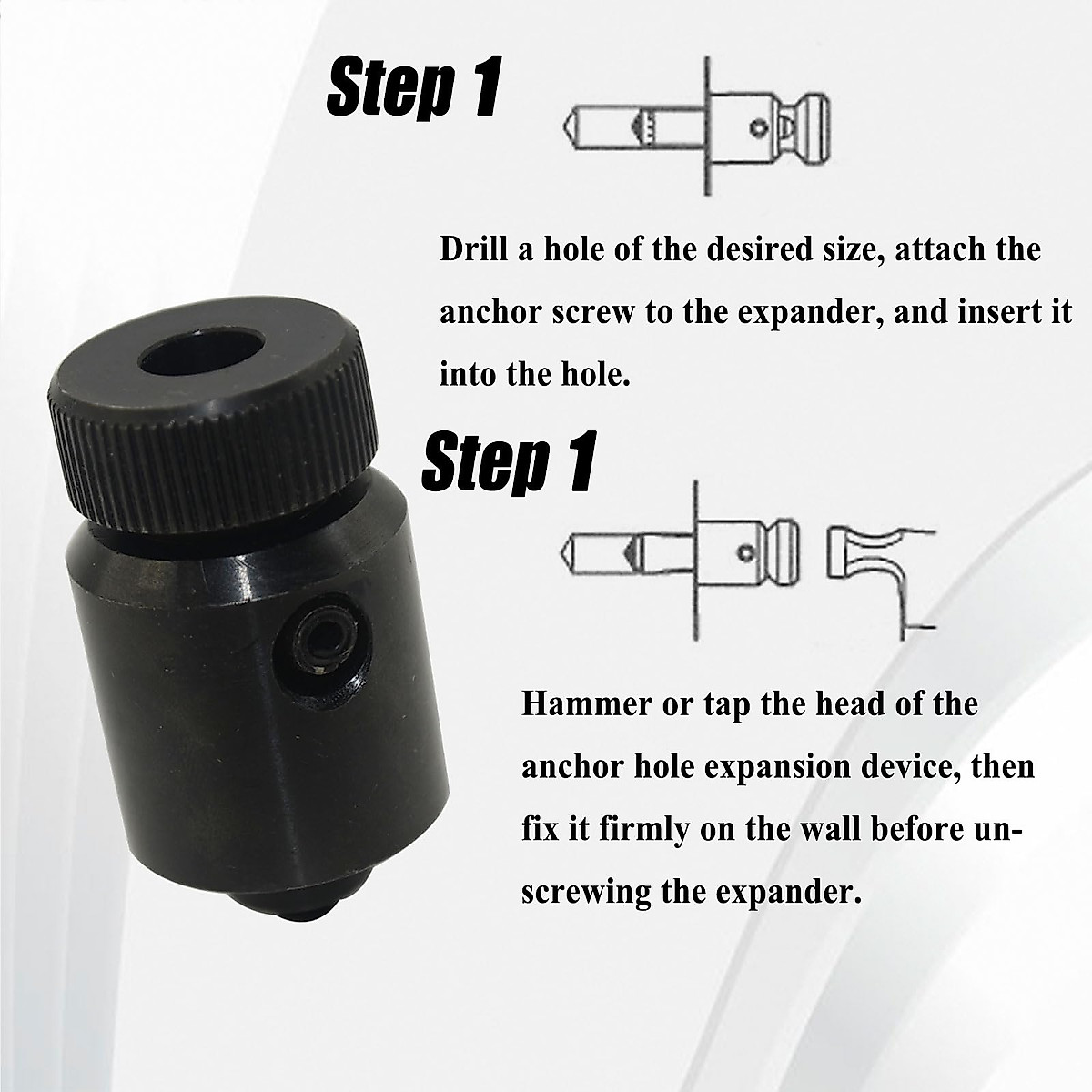 Step 1

Drill a hole of the desired size, attach the anchor screw to the expander, and insert it into the hole.

Step 1

Hammer or tap the head of the anchor hole expansion device, then fix it firmly on the wall before unscrewing the expander.