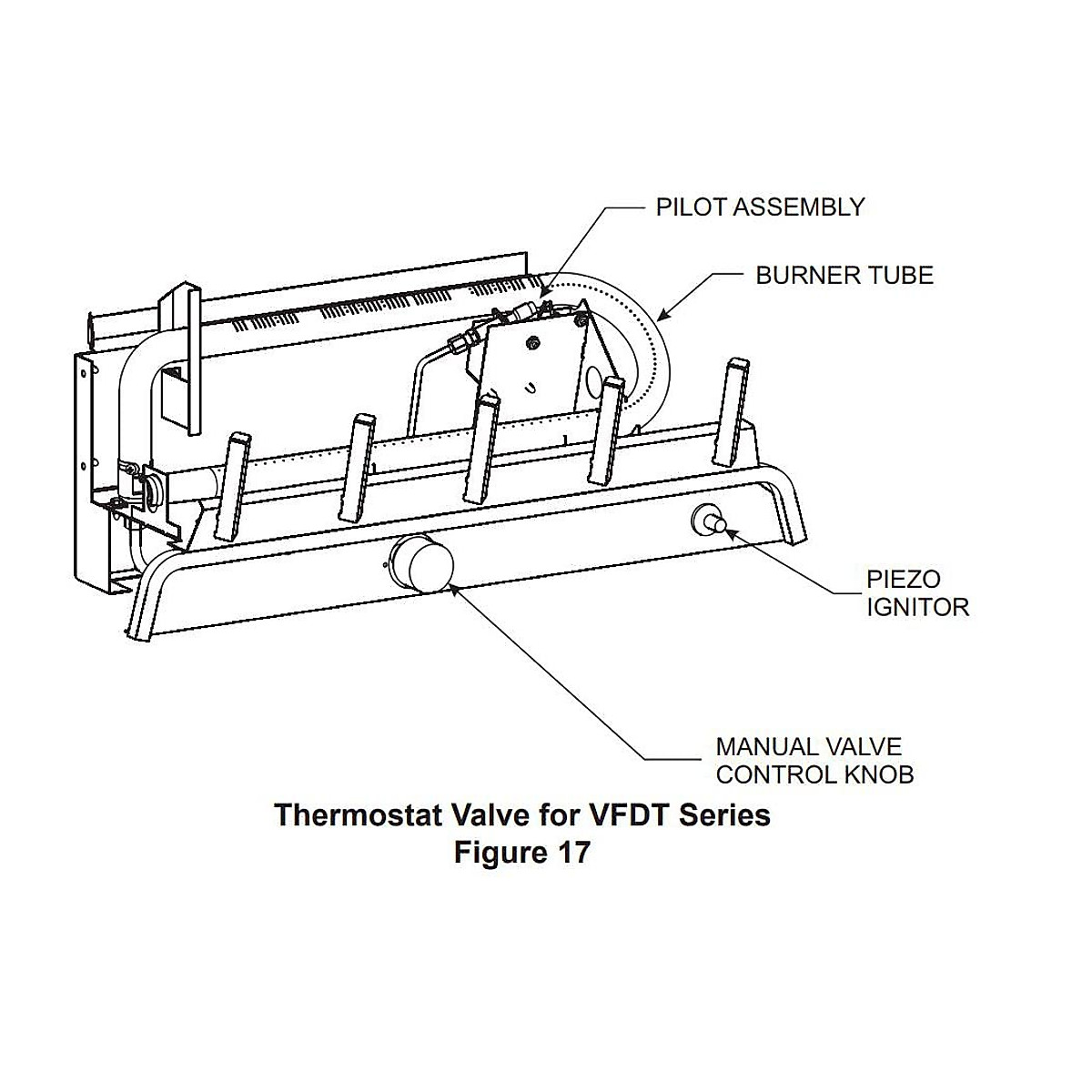 PILOT ASSEMBLY

BURNER TUBE

PIEZO IGNITOR

MANUAL VALVE CONTROL KNOB

Thermostat Valve for VFDT Series
Figure 17