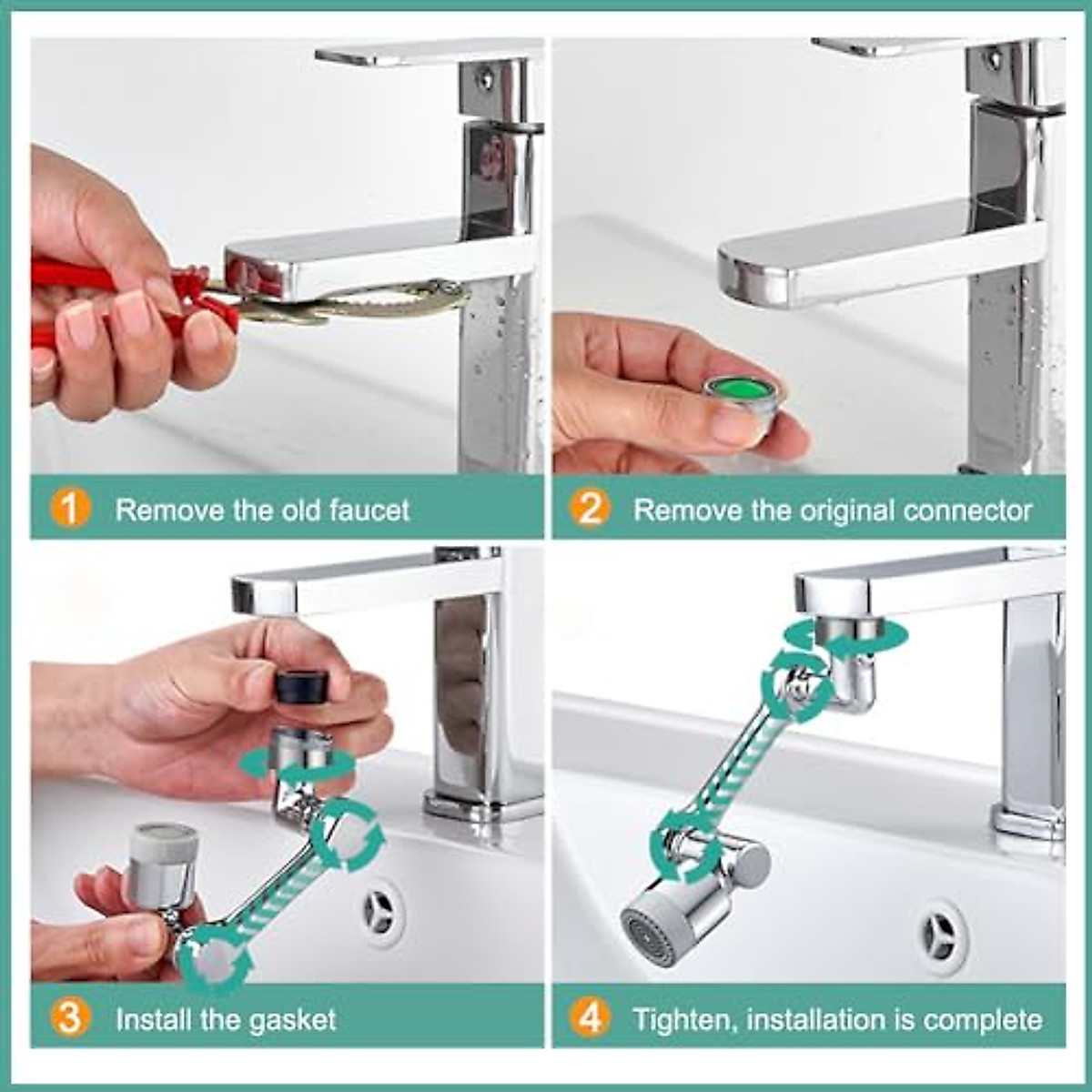 1 Remove the old faucet

2 Remove the original connector

3 Install the gasket

4 Tighten, installation is complete