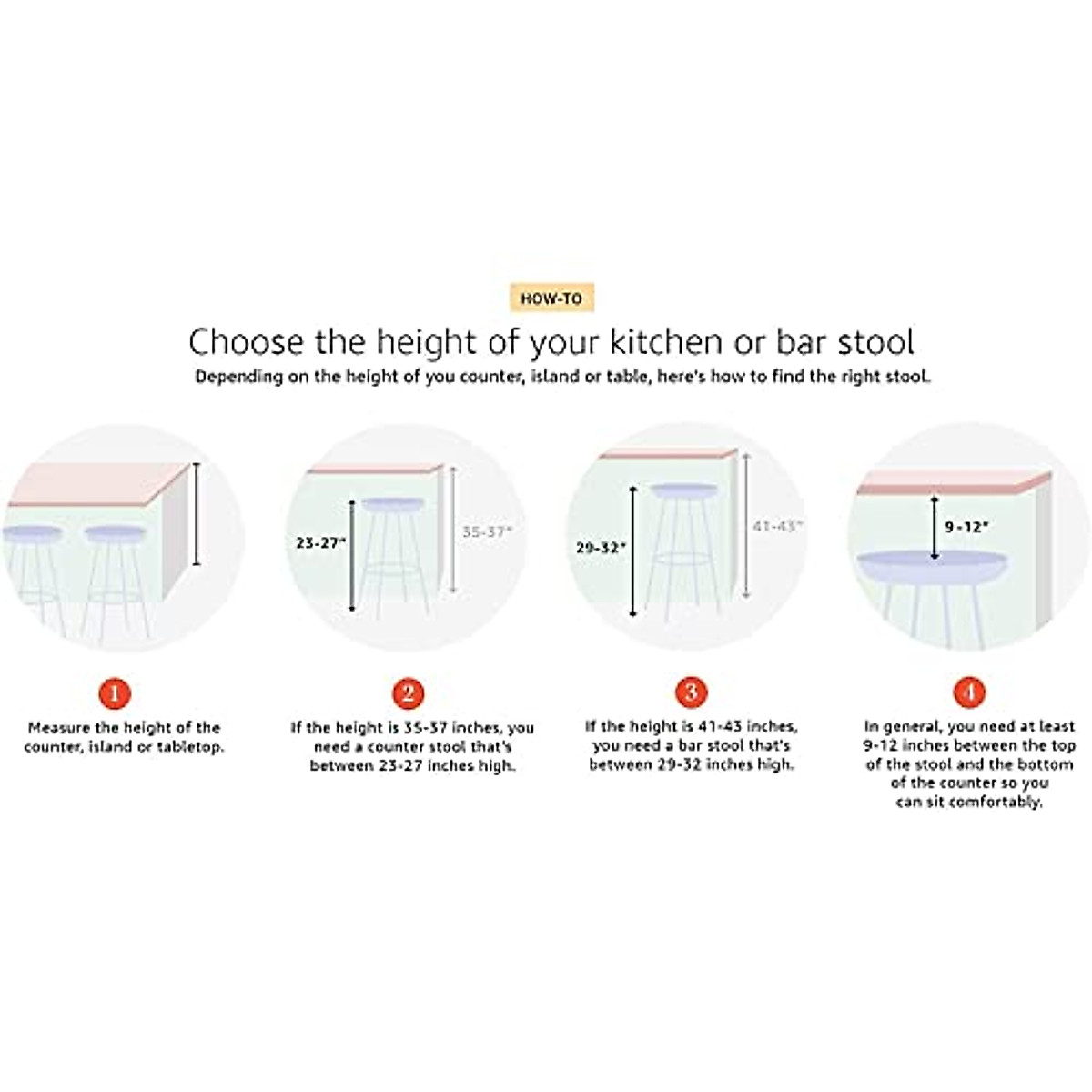 HOW-TO

Choose the height of your kitchen or bar stool

Depending on the height of you counter, island or table, here's how to find the right stool.

23-27"

35-37"

29-32"

41-43"

9-12"

1

Measure the height of the counter, island or tabletop.

2

If the height is 35-37 inches, you need a counter stool that's between 23-27 inches high.

3

If the height is 41-43 inches, you need a bar stool that's between 29-32 inches high.

4

In general, you need at least 9-12 inches between the top of the stool and the bottom of the counter so you can sit comfortably.