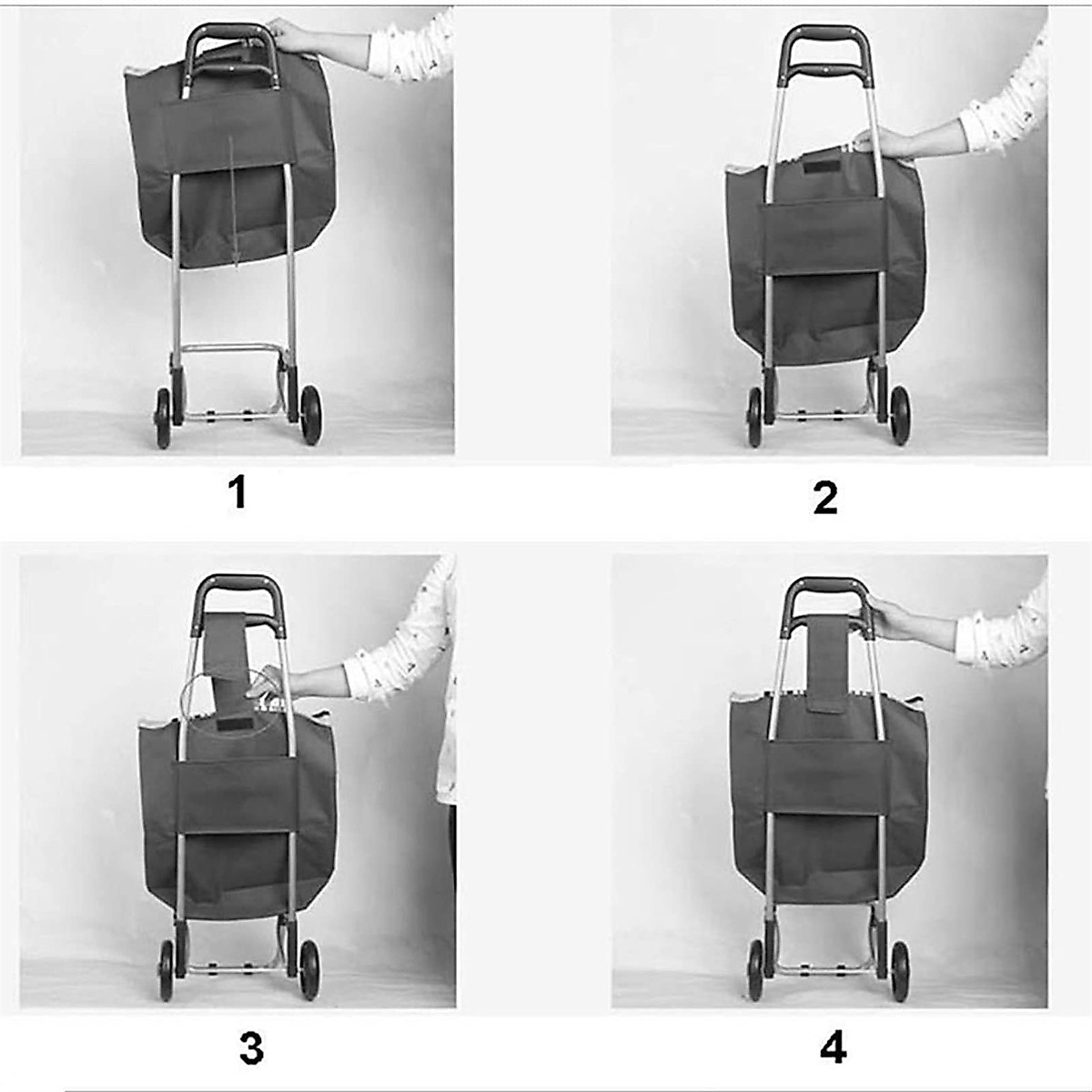 1

2

3

4