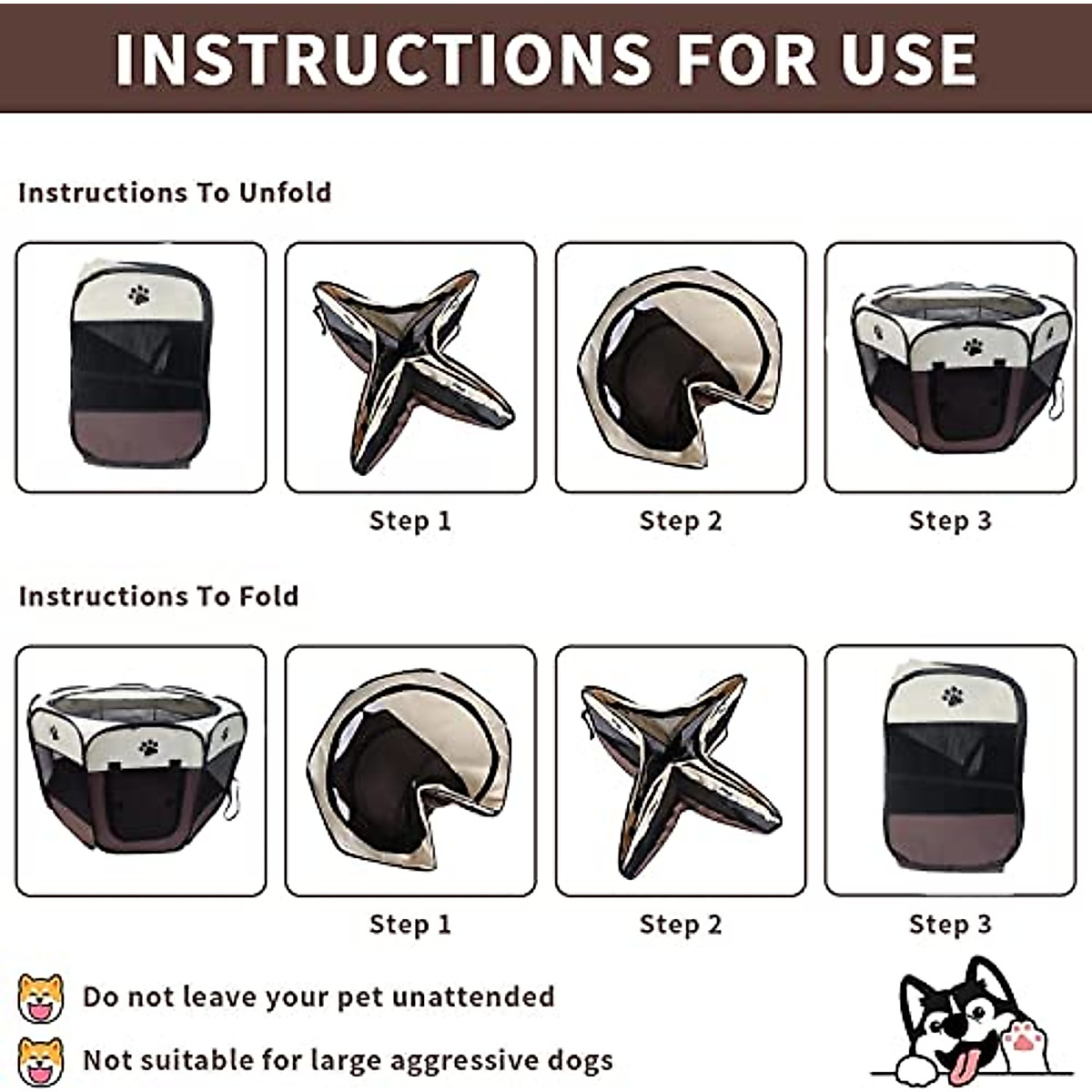 INSTRUCTIONS FOR USE

Instructions To Unfold

Step 1

Step 2

Step 3

Instructions To Fold

Step 1

Step 2

Step 3

Do not leave your pet unattended

Not suitable for large aggressive dogs