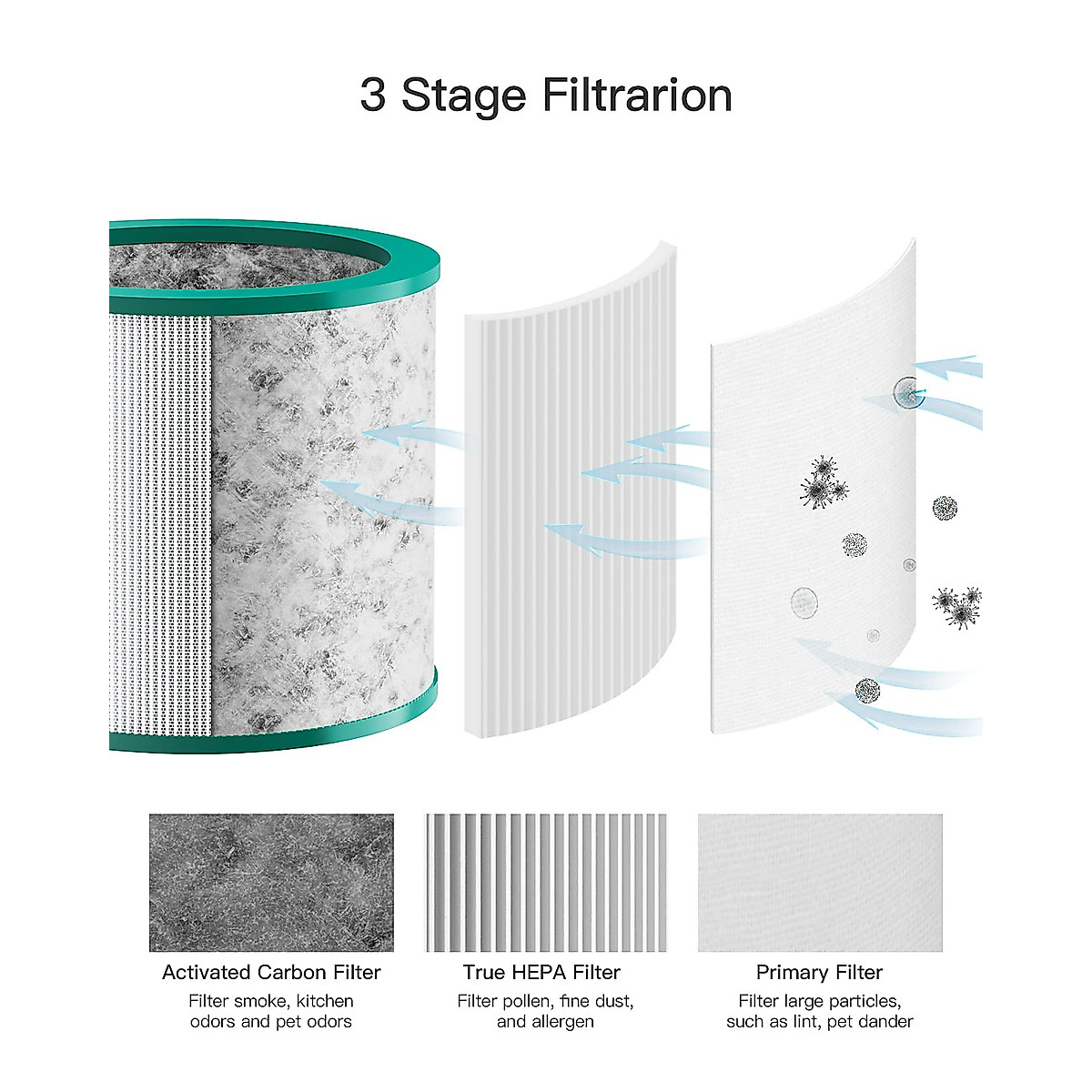 3 Stage Filtrarion

Activated Carbon Filter
Filter smoke, kitchen odors and pet odors

True HEPA Filter
Filter pollen, fine dust, and allergen

Primary Filter
Filter large particles, such as lint, pet dander