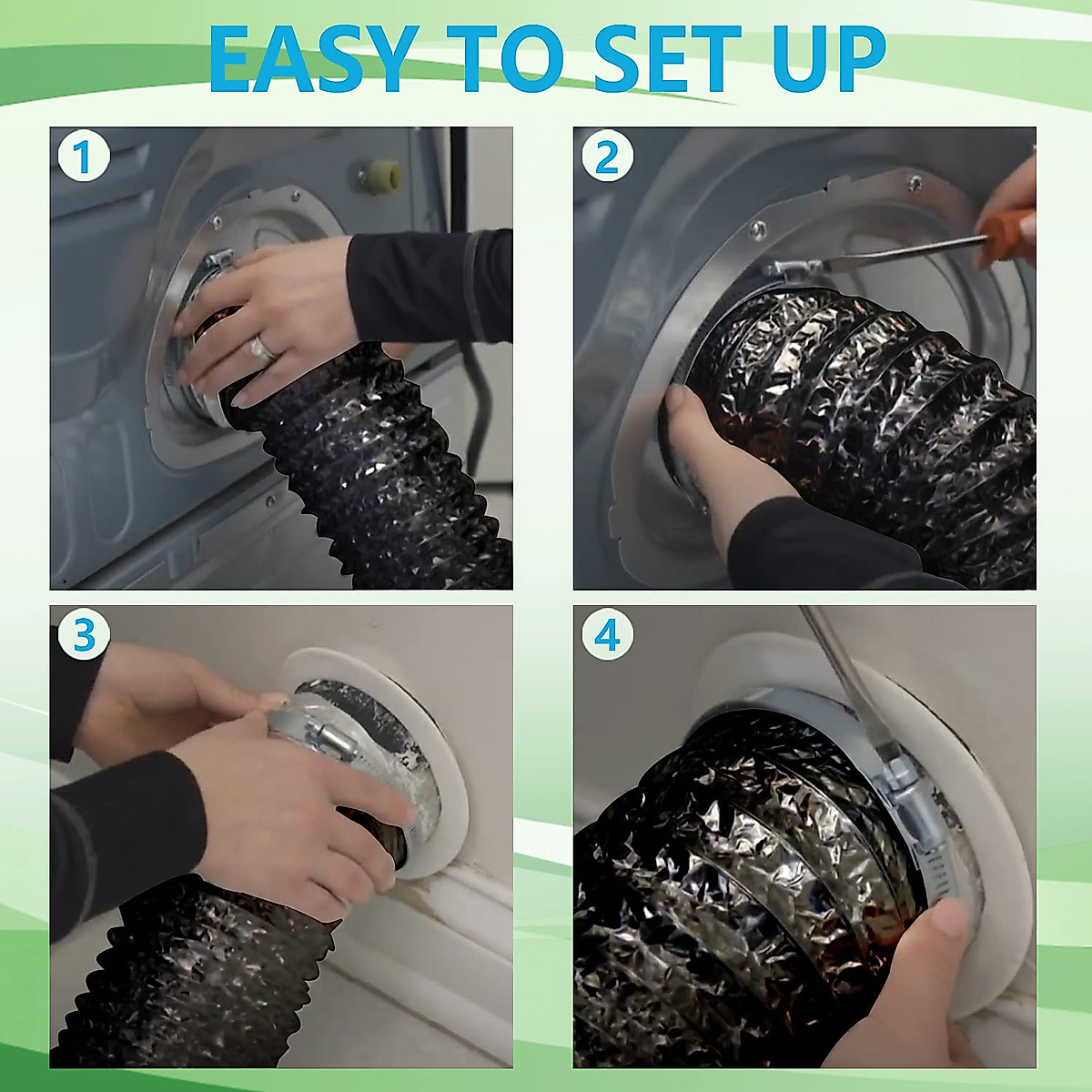 EASY TO SET UP

1

2

3

4