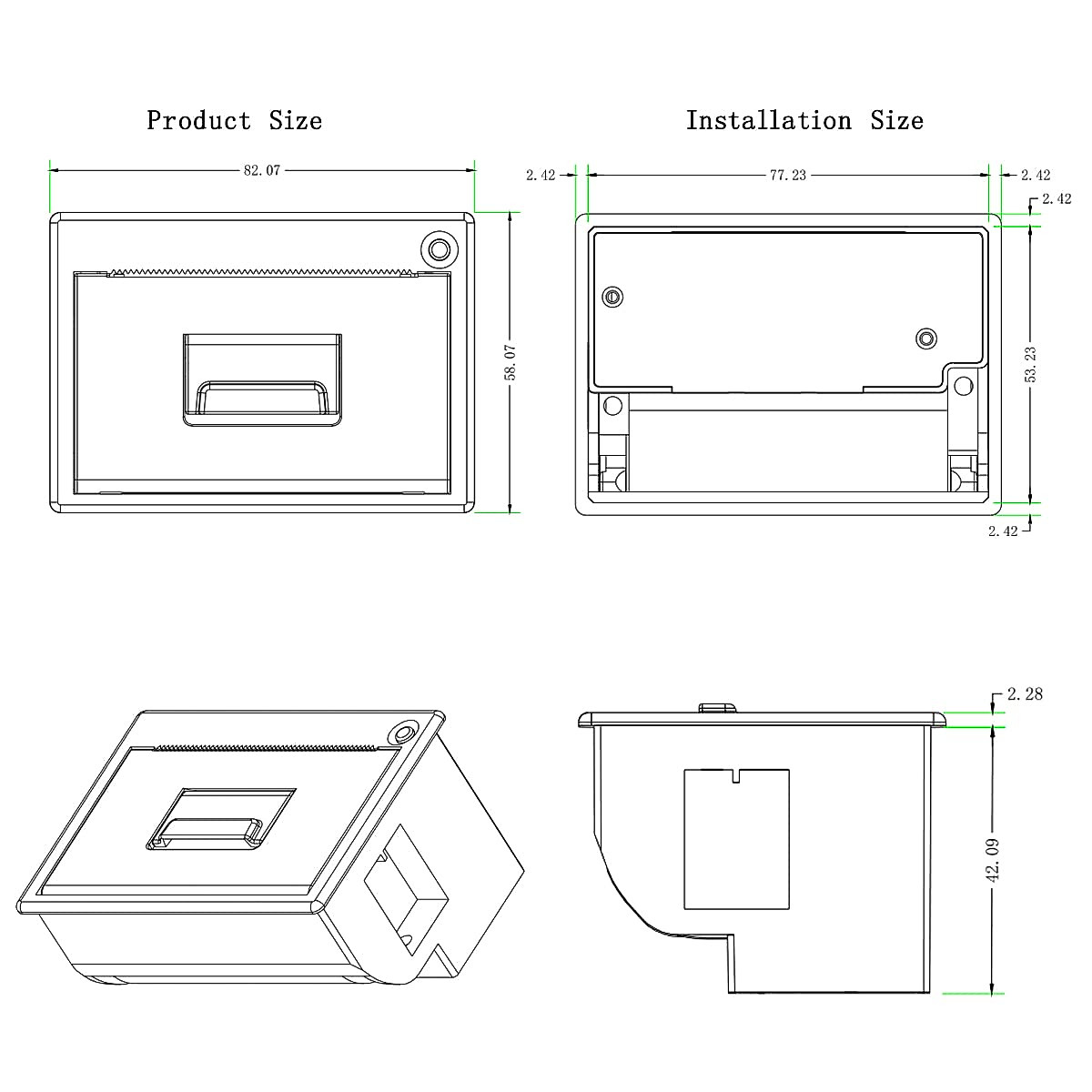 Product Size

82.07

58.07

Installation Size

2.42

77.23

2.42

2.42

53.23

2.42

2.28

42.09