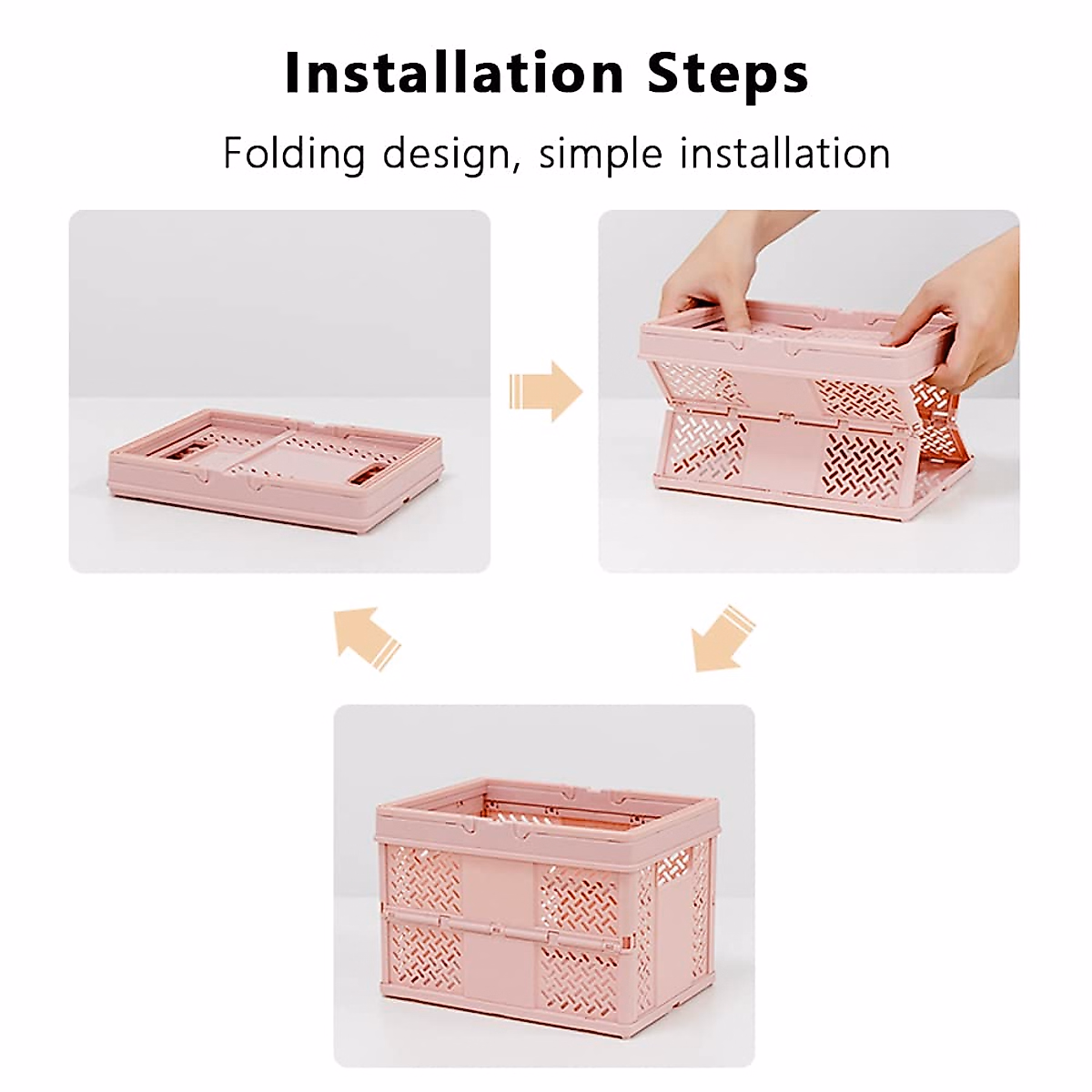 Installation Steps

Folding design, simple installation