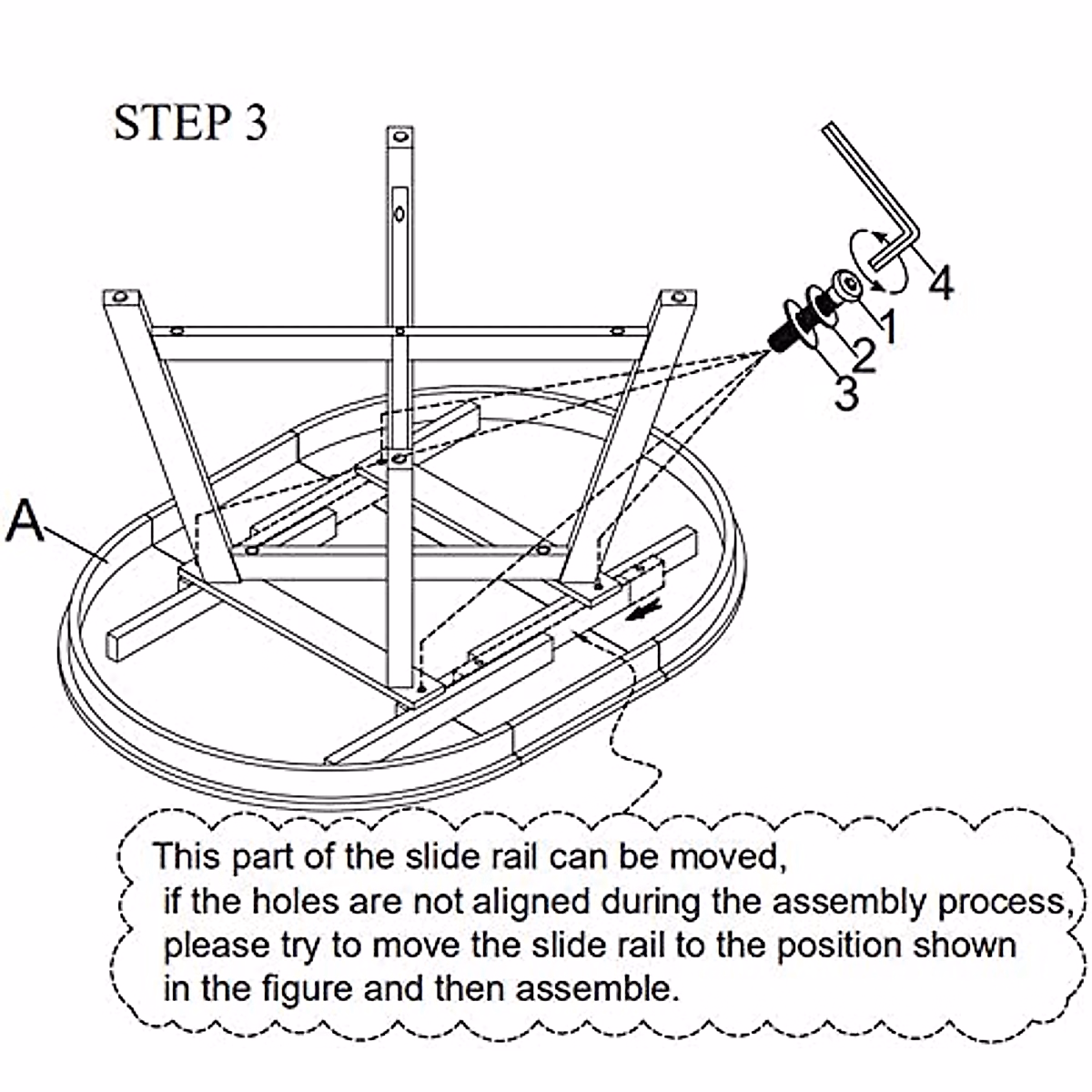 STEP 3

4
1
2
3

A

This part of the slide rail can be moved, if the holes are not aligned during the assembly process, please try to move the slide rail to the position shown in the figure and then assemble.