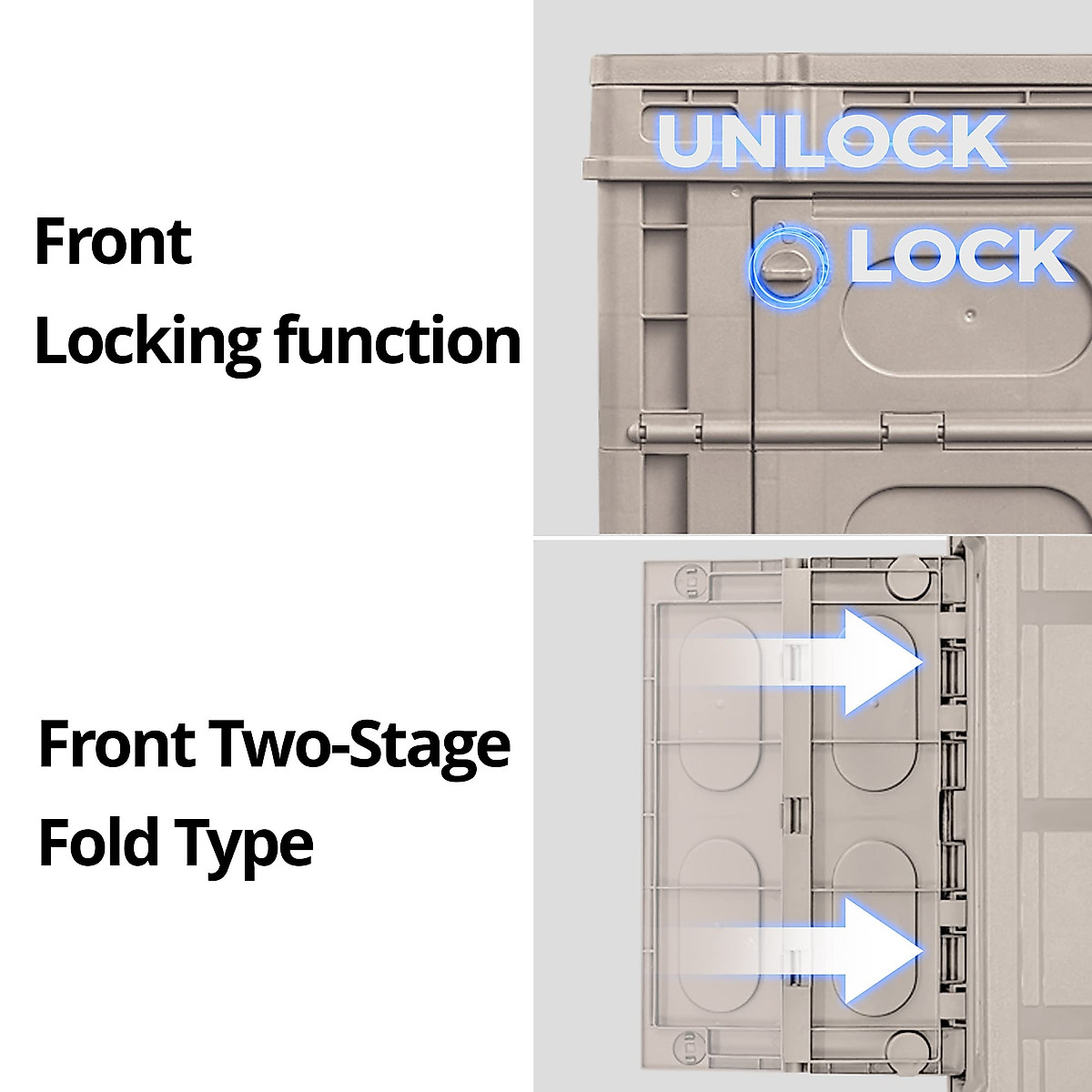 Front
Locking function

UNLOCK
LOCK

Front Two-Stage
Fold Type