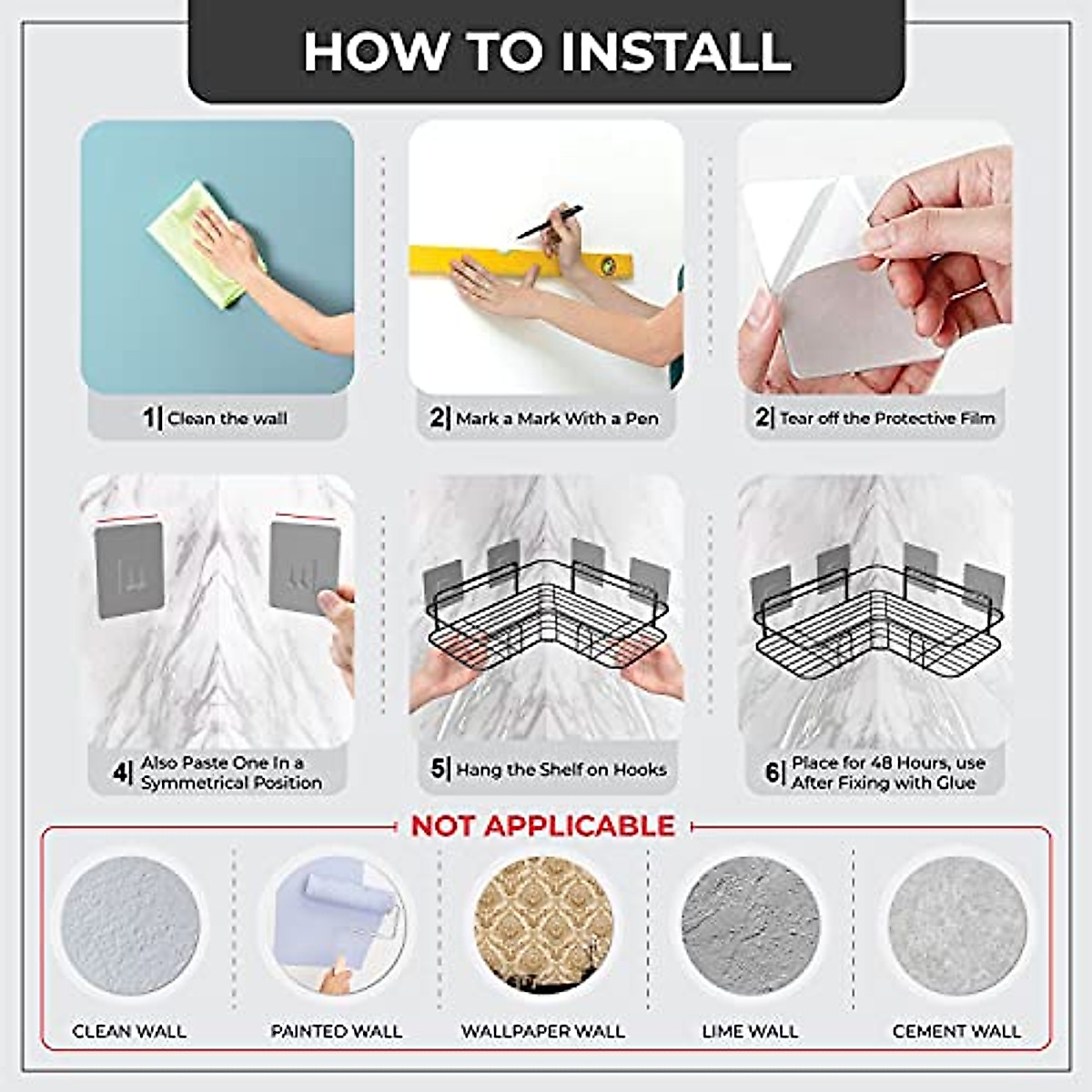 HOW TO INSTALL

1| Clean the wall

2| Mark a Mark With a Pen

2| Tear off the Protective Film

4| Also Paste One In a Symmetrical Position

5| Hang the Shelf on Hooks

6| Place for 48 Hours, use After Fixing with Glue

NOT APPLICABLE

CLEAN WALL

PAINTED WALL

WALLPAPER WALL

LIME WALL

CEMENT WALL