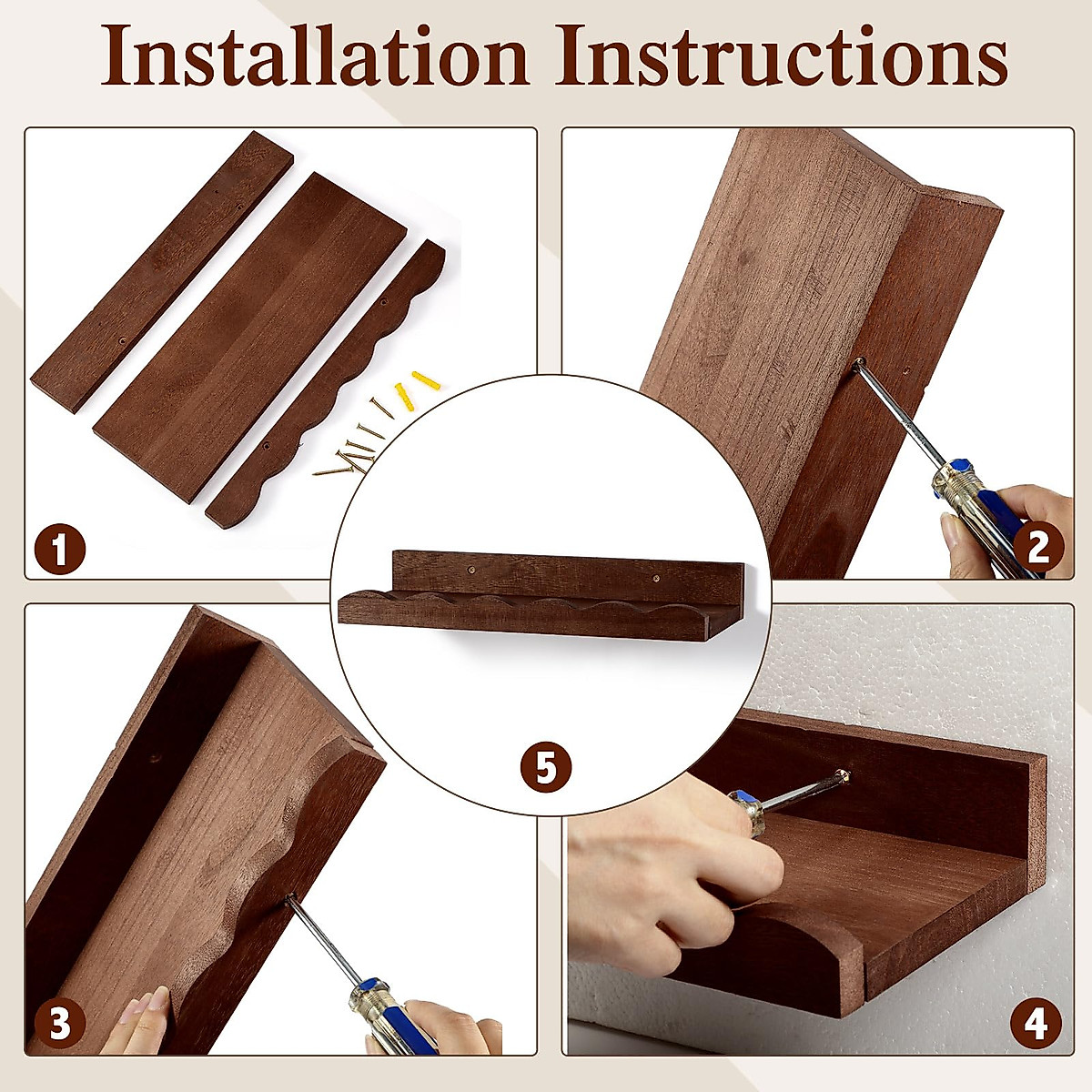 Installation Instructions

1

2

5

3

4