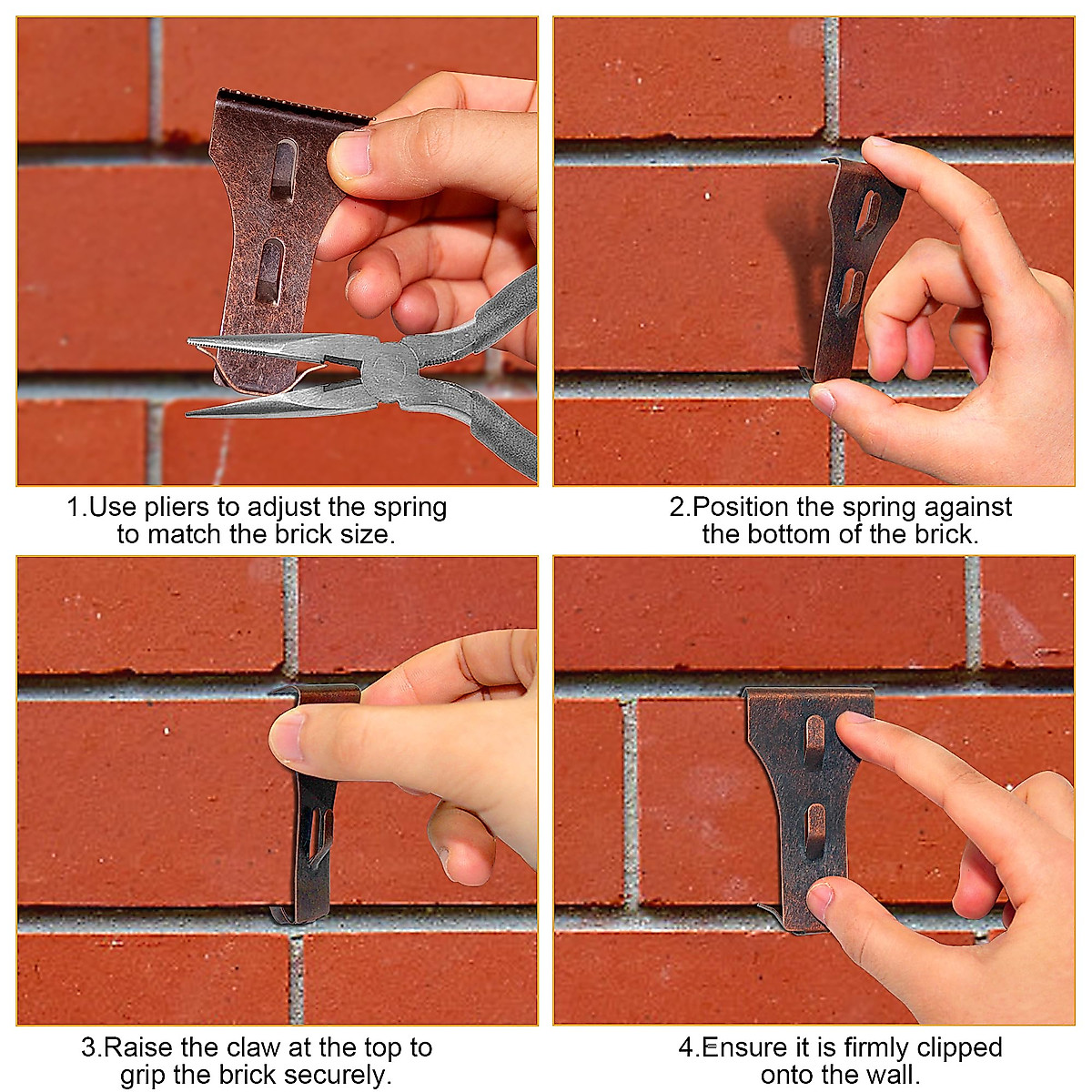 1.Use pliers to adjust the spring to match the brick size.

2.Position the spring against the bottom of the brick.

3.Raise the claw at the top to grip the brick securely.

4.Ensure it is firmly clipped onto the wall.