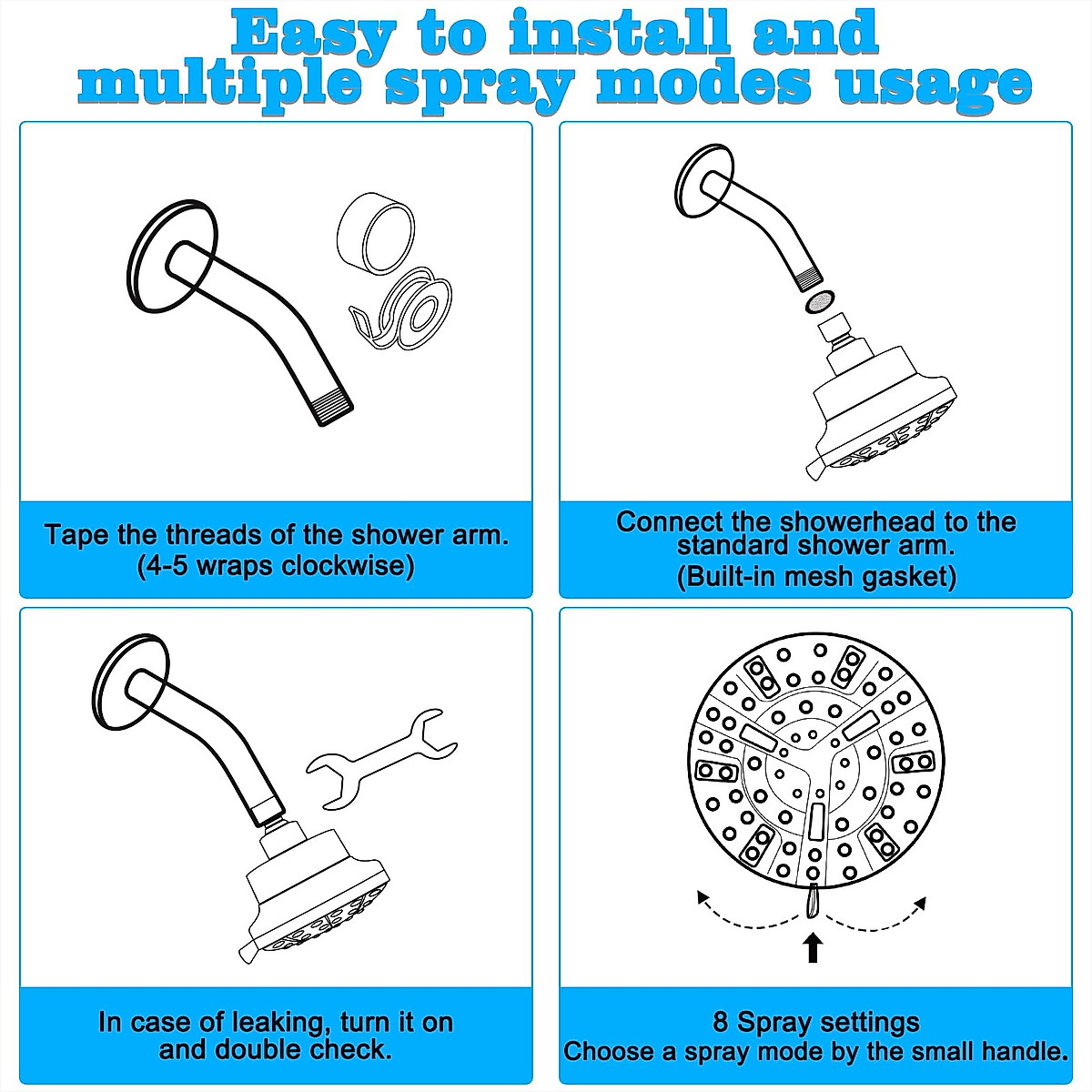 Easy to install and multiple spray modes usage

Tape the threads of the shower arm.
(4-5 wraps clockwise)

Connect the showerhead to the standard shower arm.
(Built-in mesh gasket)

In case of leaking, turn it on and double check.

8 Spray settings
Choose a spray mode by the small handle.