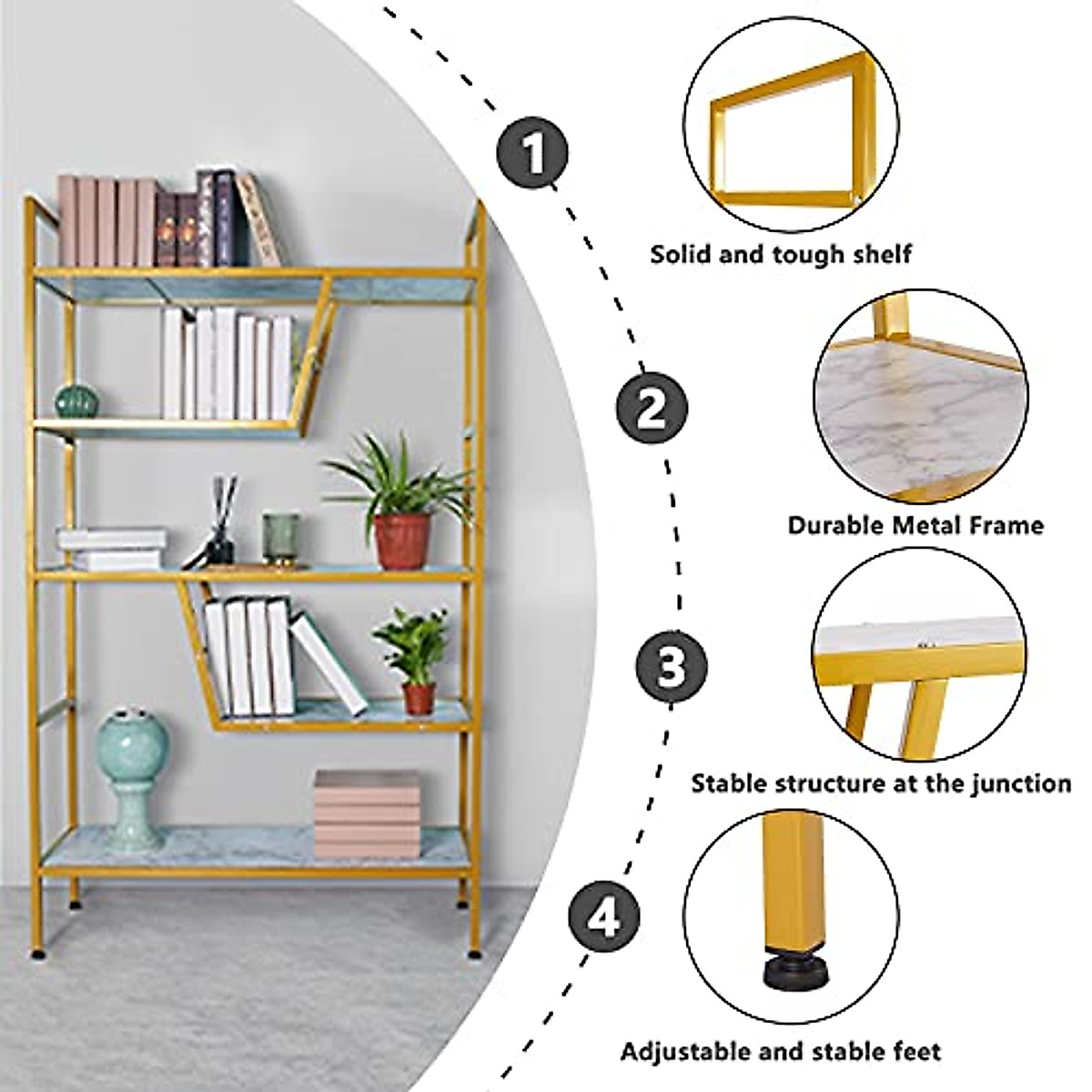 1

Solid and tough shelf

2

Durable Metal Frame

3

Stable structure at the junction

4

Adjustable and stable feet