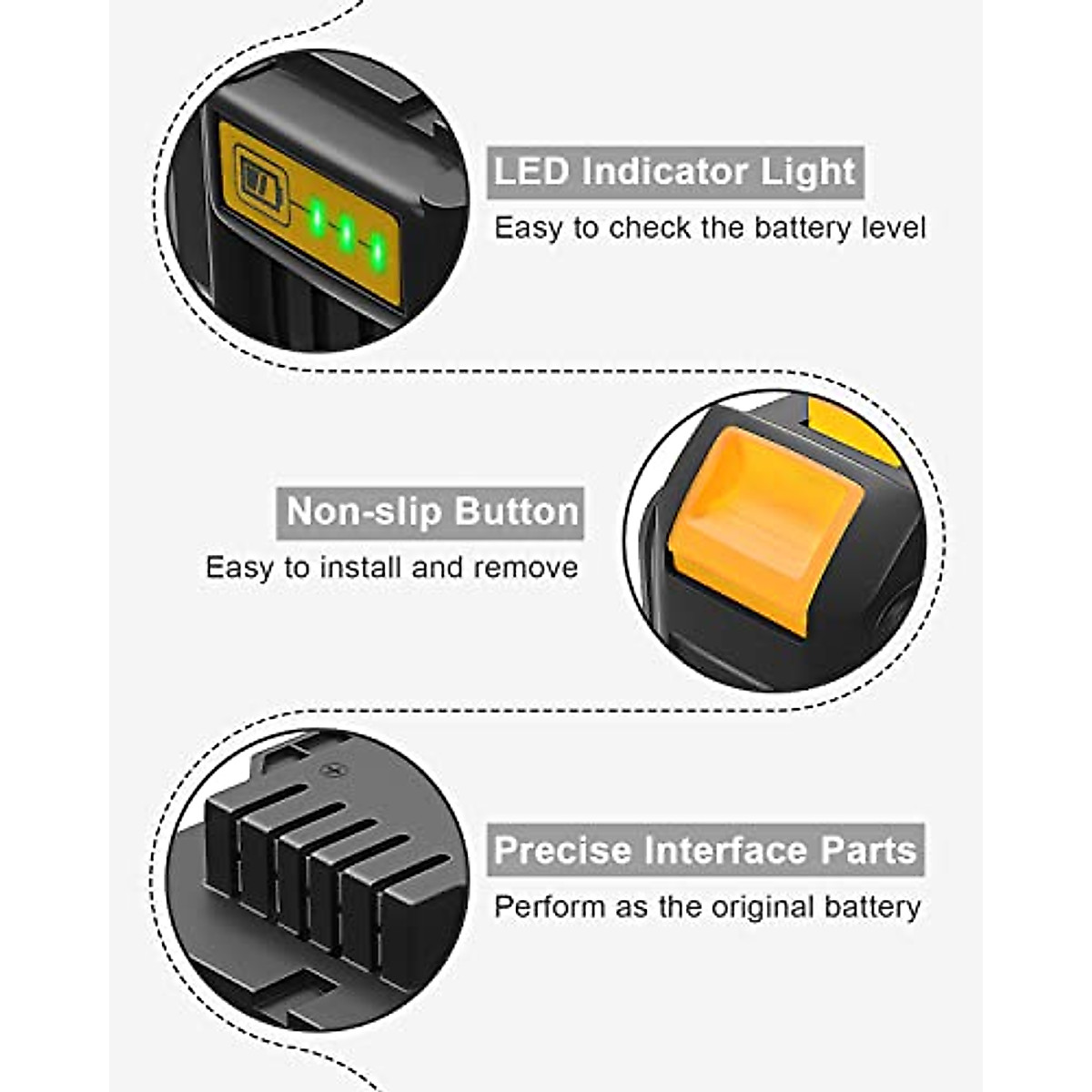 LED Indicator Light
Easy to check the battery level

Non-slip Button
Easy to install and remove

Precise Interface Parts
Perform as the original battery